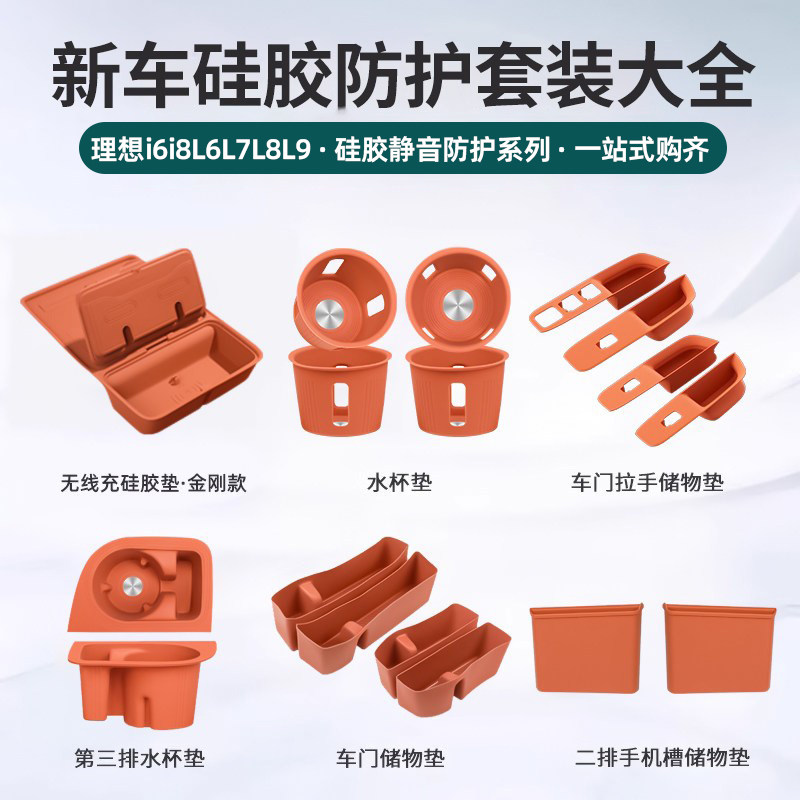 新车硅胶防护套装大全

理想i6i8L6L7L8L9 · 硅胶静音防护系列 · 一站式购齐

无线充硅胶垫·金刚款

水杯垫

车门拉手储物垫

第三排水杯垫

车门储物垫

二排手机槽储物垫