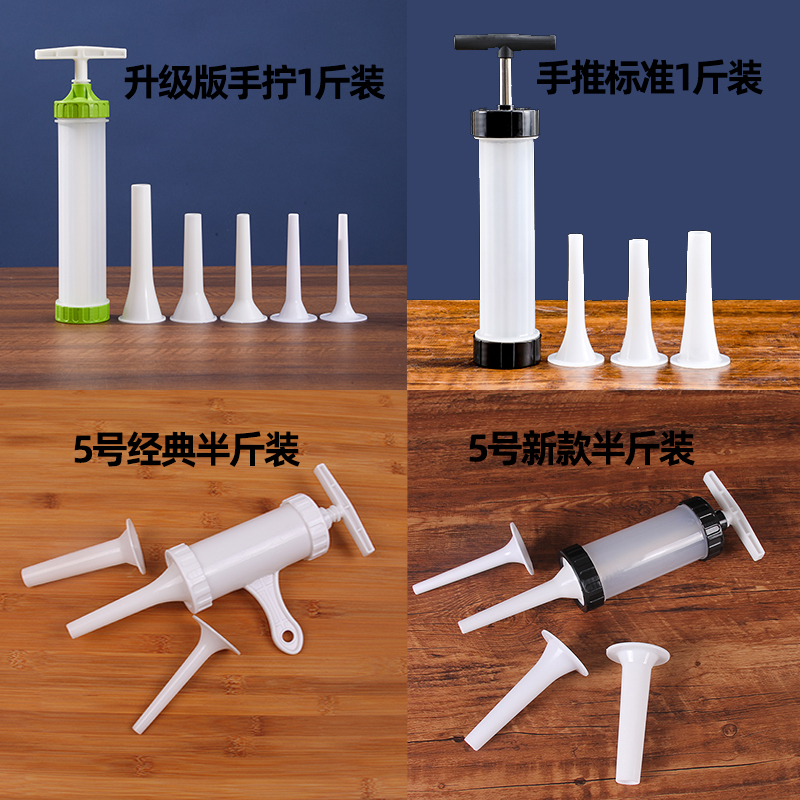 升级版手拧1斤装

手推标准1斤装

5号经典半斤装

5号新款半斤装