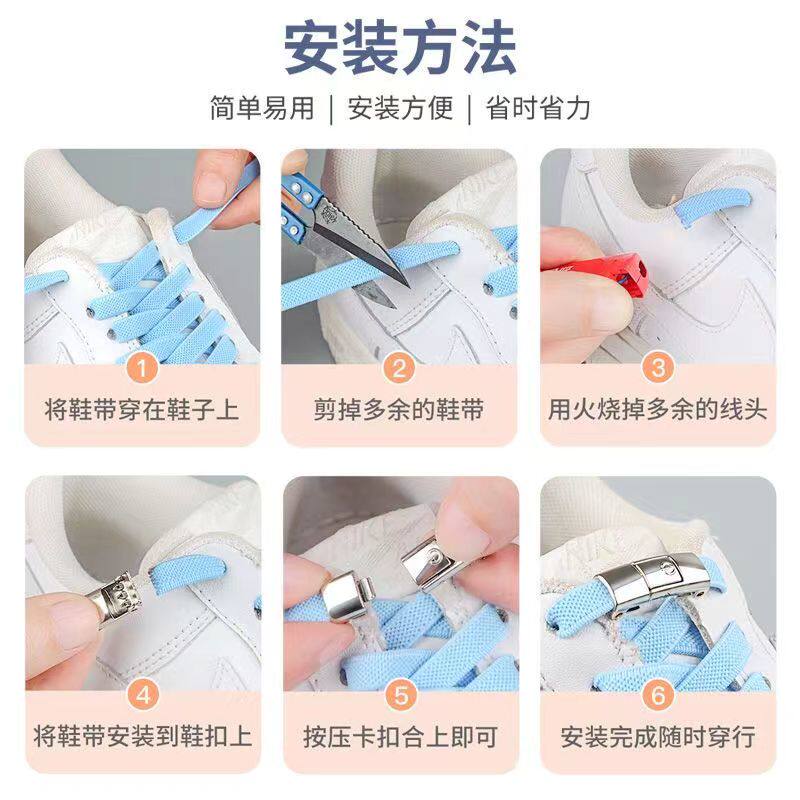 安装方法

简单易用 | 安装方便 | 省时省力

1
将鞋带穿在鞋子上

2
剪掉多余的鞋带

3
用火烧掉多余的线头

4
将鞋带安装到鞋扣上

5
按压卡扣合上即可

6
安装完成随时穿行