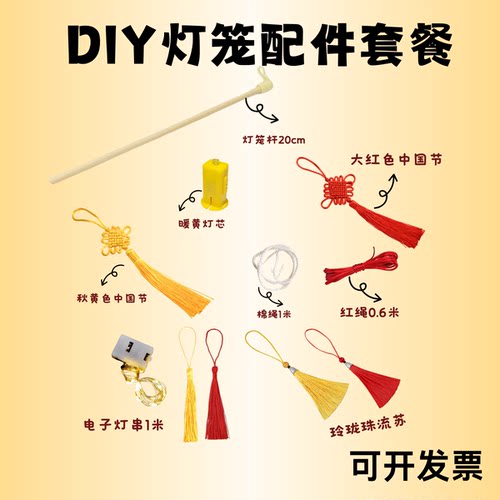 DIY灯笼配件套餐

灯笼杆20cm

大红色中国节

暖黄灯芯

秋黄色中国节

棉绳1米

红绳0.6米

电子灯串1米

玲珑珠流苏

可开发票