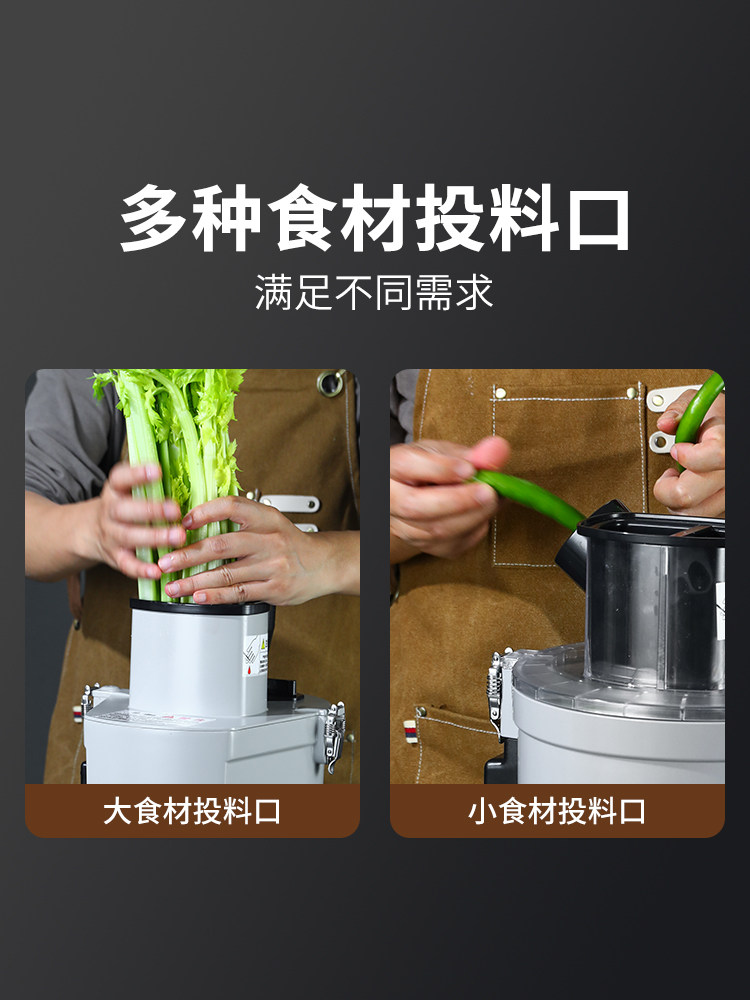 多种食材投料口

满足不同需求

大食材投料口

小食材投料口