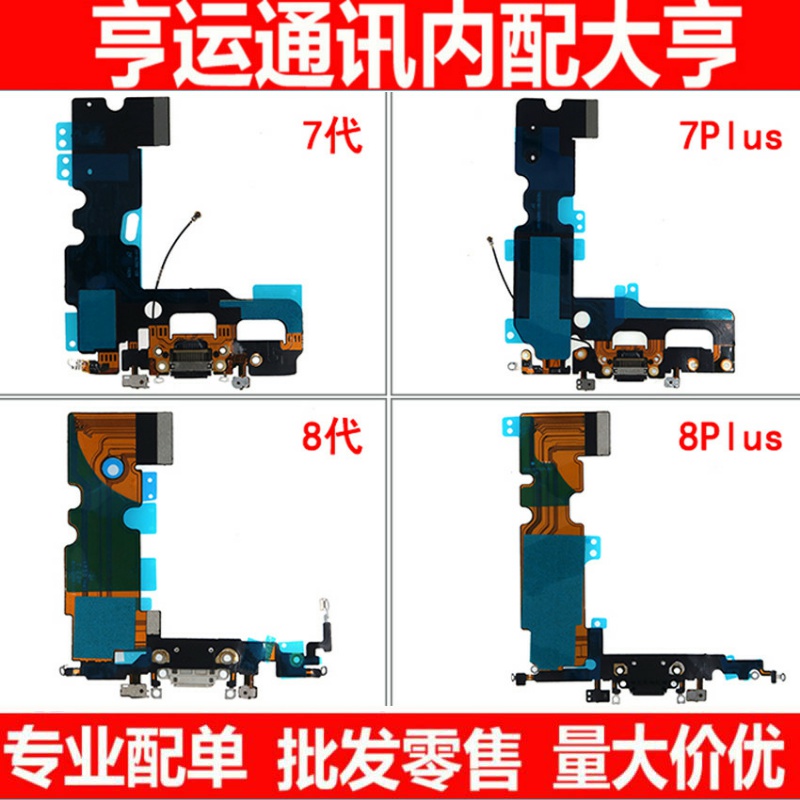 亨运通讯内配大亨

7代

7Plus

8代

8Plus

专业配单 批发零售 量大价优