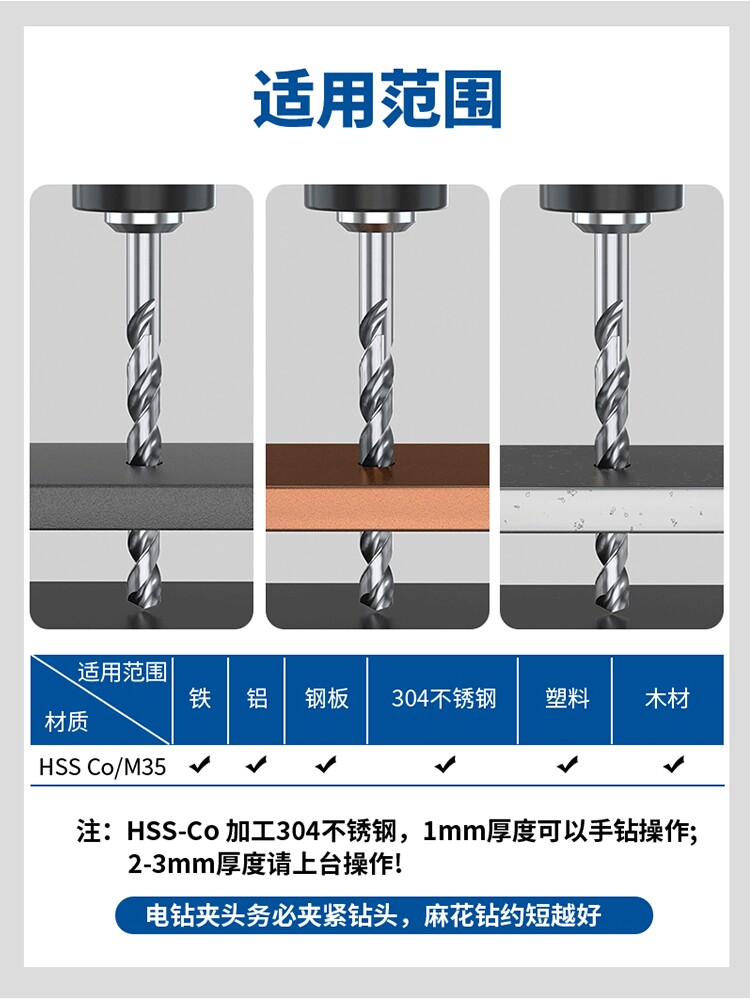 适用范围

| 适用范围 / 材质 | 铁 | 铝 | 钢板 | 304不锈钢 | 塑料 | 木材 |
|---|---|---|---|---|---|---|
| HSS Co/M35 | ✔ | ✔ | ✔ | ✔ | ✔ | ✔ |

注：HSS-Co 加工304不锈钢，1mm厚度可以手钻操作;
2-3mm厚度请上台操作!

电钻夹头务必夹紧钻头，麻花钻约短越好