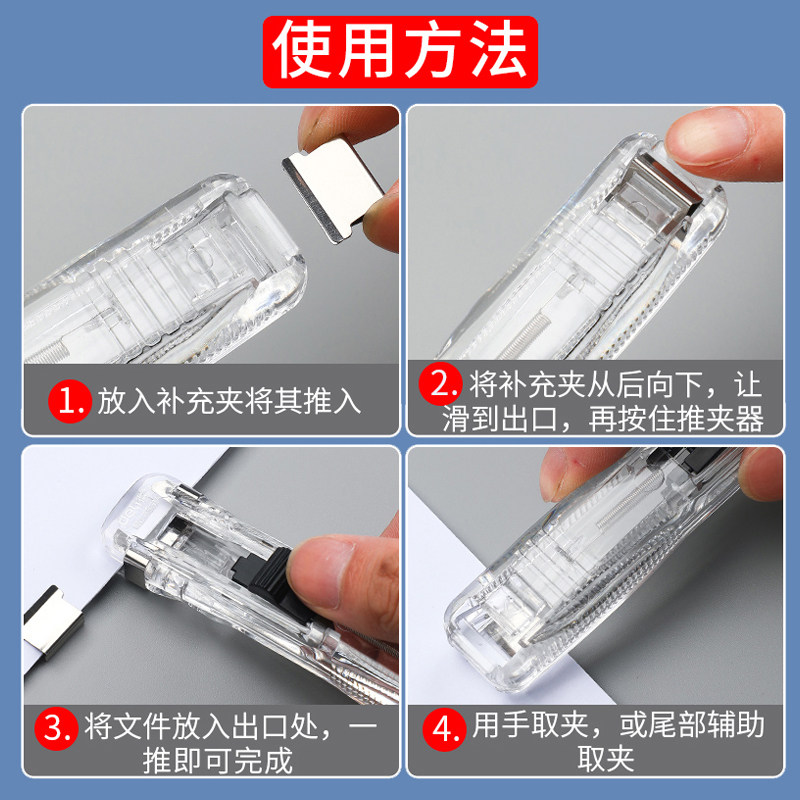 使用方法

1. 放入补充夹将其推入

2. 将补充夹从后向下，让滑到出口，再按住推夹器

3. 将文件放入出口处，一推即可完成

4. 用手取夹，或尾部辅助取夹