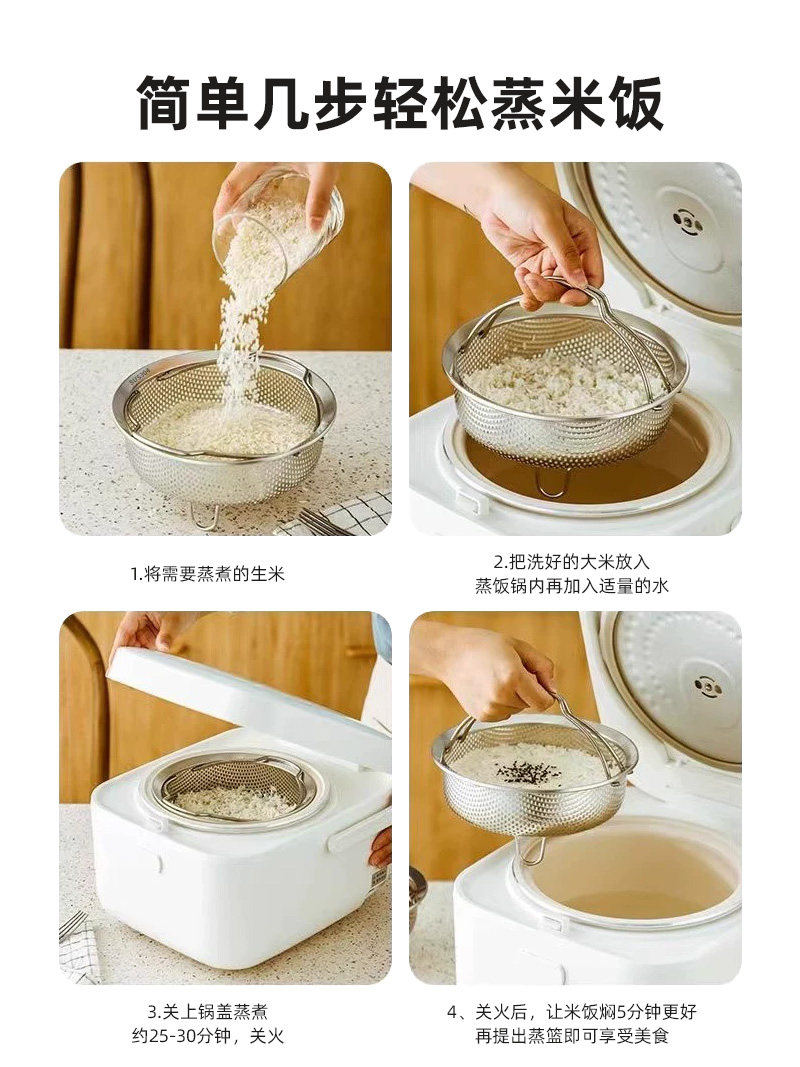 简单几步轻松蒸米饭

1.将需要蒸煮的生米

2.把洗好的大米放入
蒸饭锅内再加入适量的水

3.关上锅盖蒸煮
约25-30分钟，关火

4、关火后，让米饭焖5分钟更好
再提出蒸篮即可享受美食