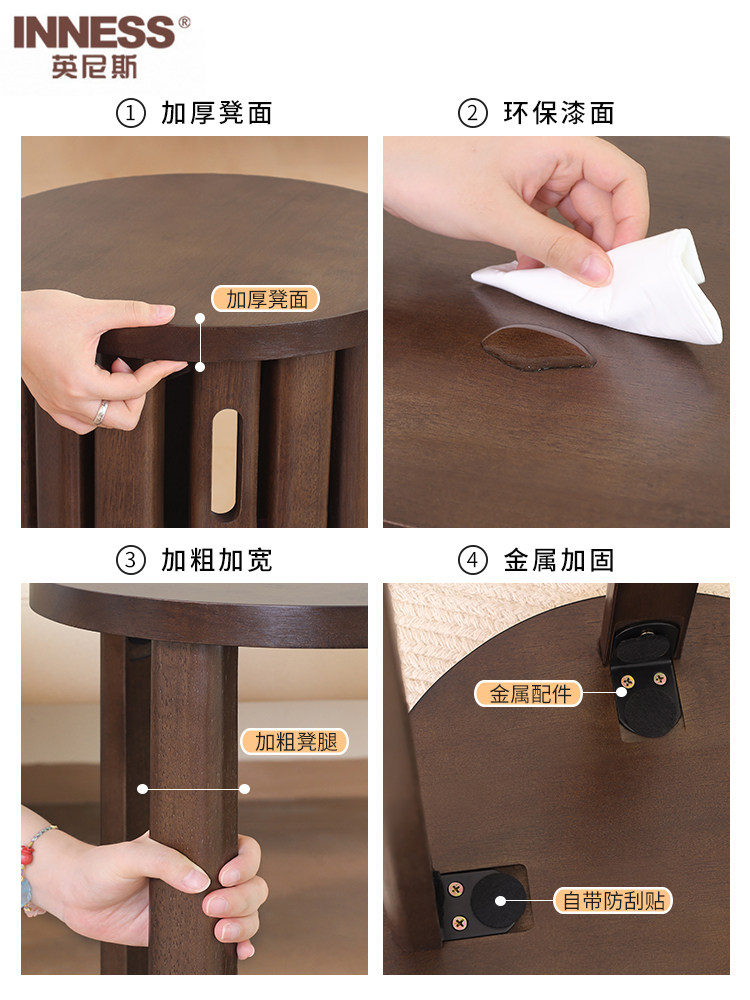 INNESS®
英尼斯

① 加厚凳面

加厚凳面

② 环保漆面

③ 加粗加宽

加粗凳腿

④ 金属加固

金属配件

自带防刮贴