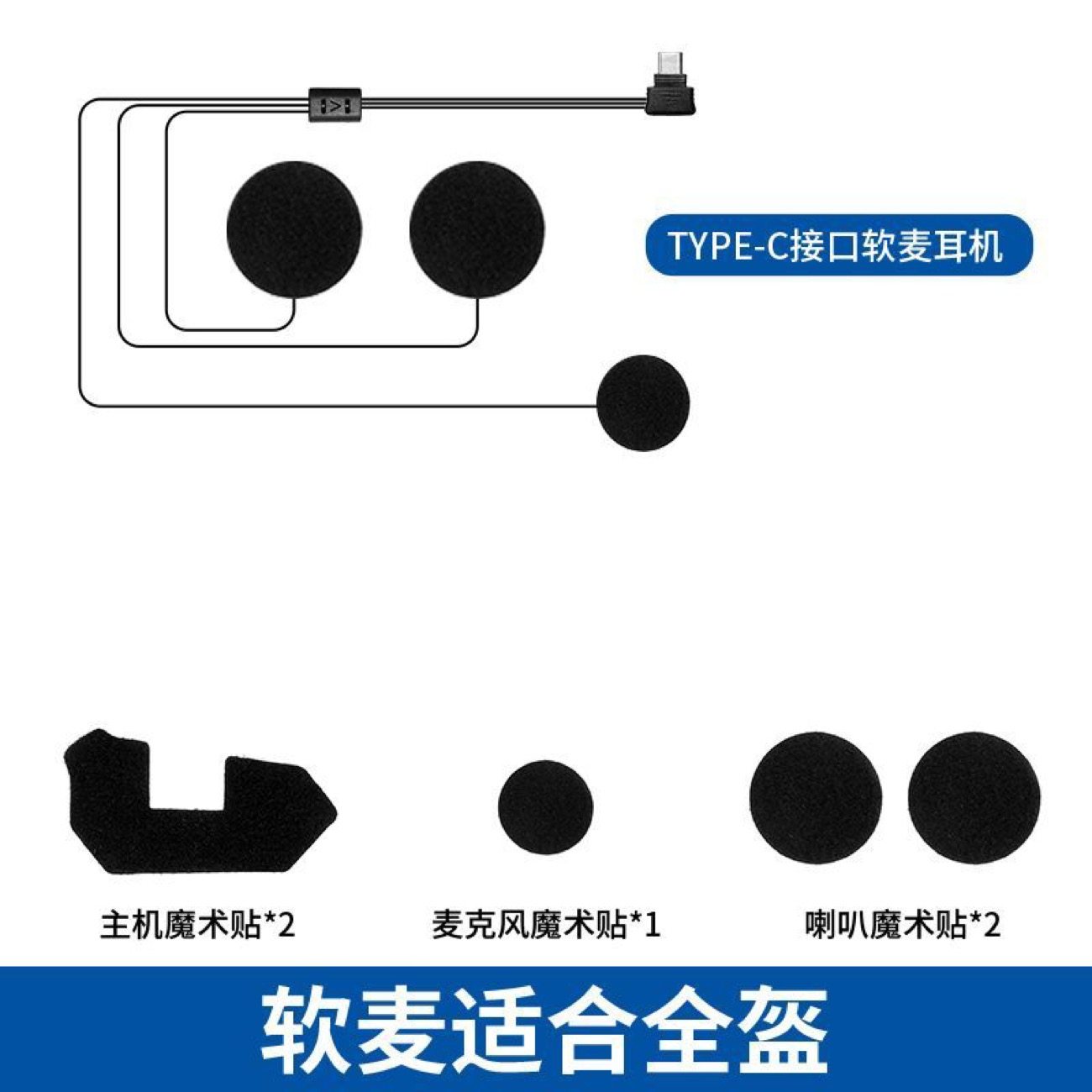 TYPE-C接口软麦耳机

主机魔术贴*2

麦克风魔术贴*1

喇叭魔术贴*2

软麦适合全盔