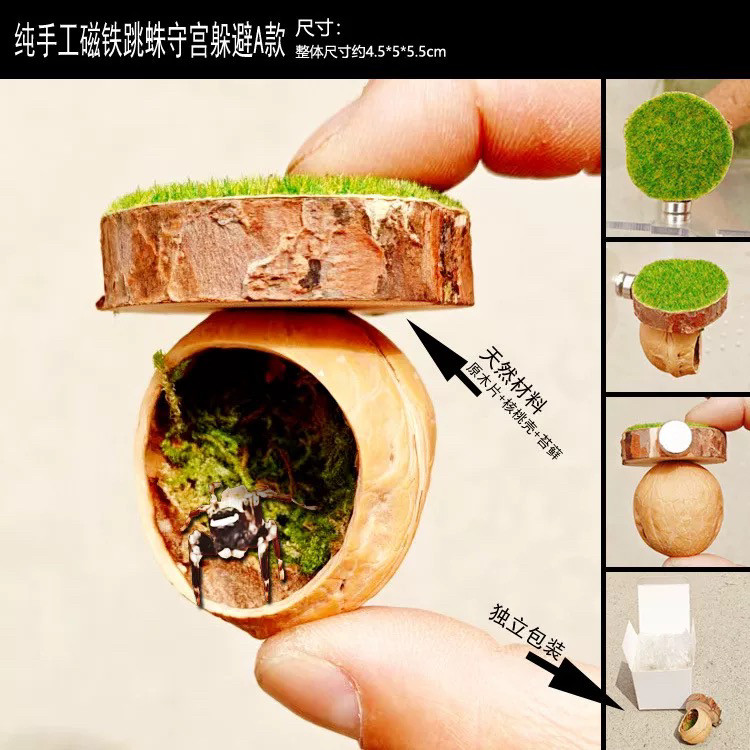 纯手工磁铁跳蛛守宫躲避A款

尺寸:
整体尺寸约4.5*5*5.5cm

天然材料
原木片+核桃壳+苔藓

独立包装