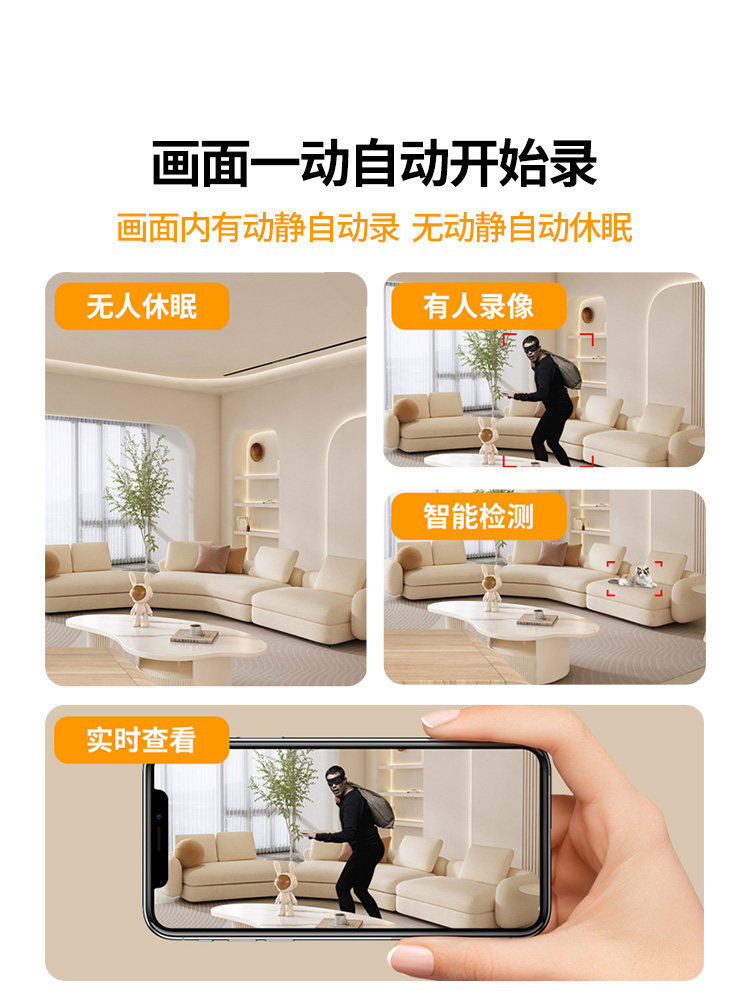 画面一动自动开始录

画面内有动静自动录 无动静自动休眠

无人休眠

有人录像

智能检测

实时查看