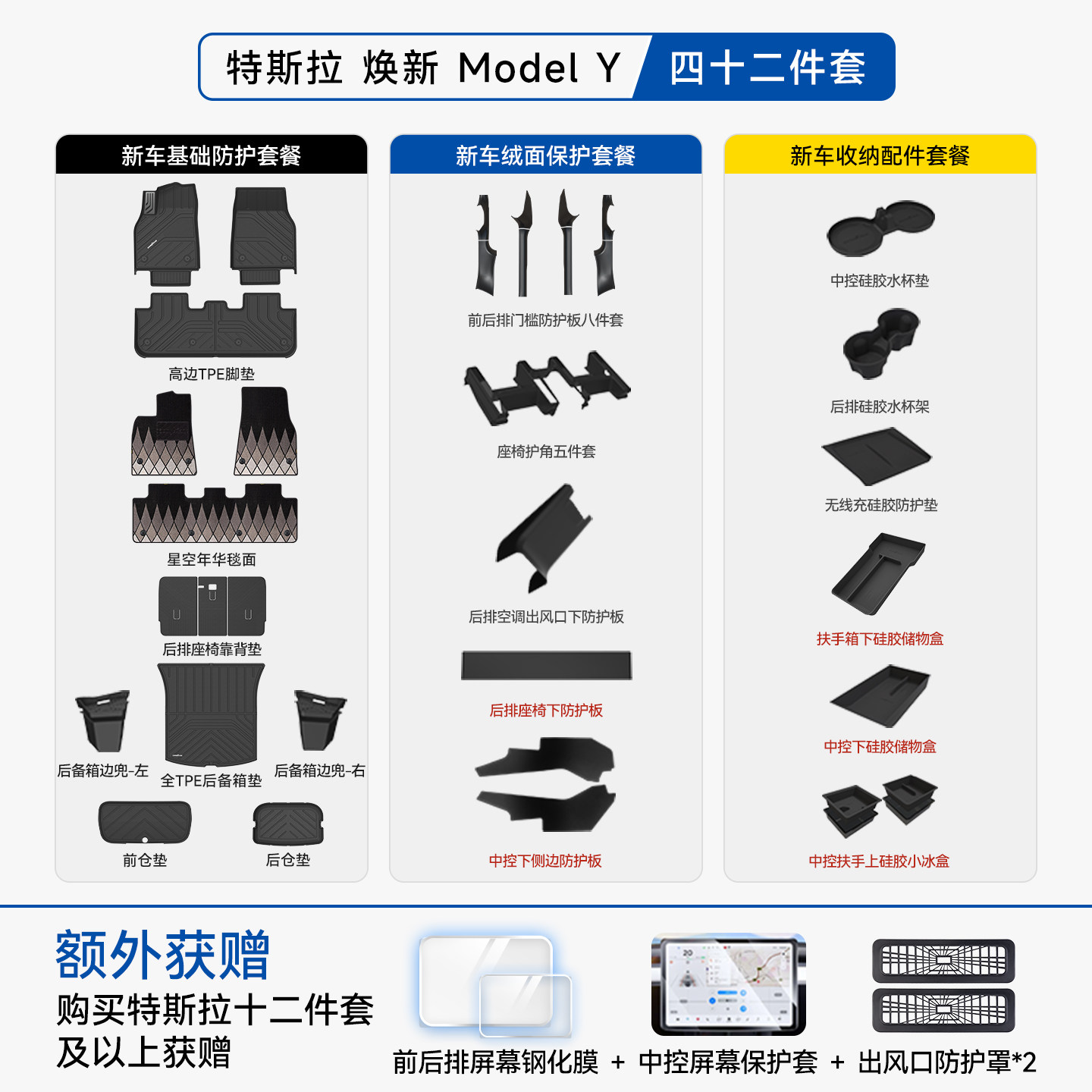 特斯拉 焕新 Model Y 四十二件套

新车基础防护套餐

高边TPE脚垫

星空年华毯面

后排座椅靠背垫

后备箱边兜-左

全TPE后备箱垫

后备箱边兜-右

前仓垫

后仓垫

新车绒面保护套餐

前后排门槛防护板八件套

座椅护角五件套

后排空调出风口下防护板

后排座椅下防护板

中控下侧边防护板

新车收纳配件套餐

中控硅胶水杯垫

后排硅胶水杯架

无线充硅胶防护垫

扶手箱下硅胶储物盒

中控下硅胶储物盒

中控扶手上硅胶小冰盒

额外获赠

购买特斯拉十二件套及以上获赠

前后排屏幕钢化膜 + 中控屏幕保护套 + 出风口防护罩*2