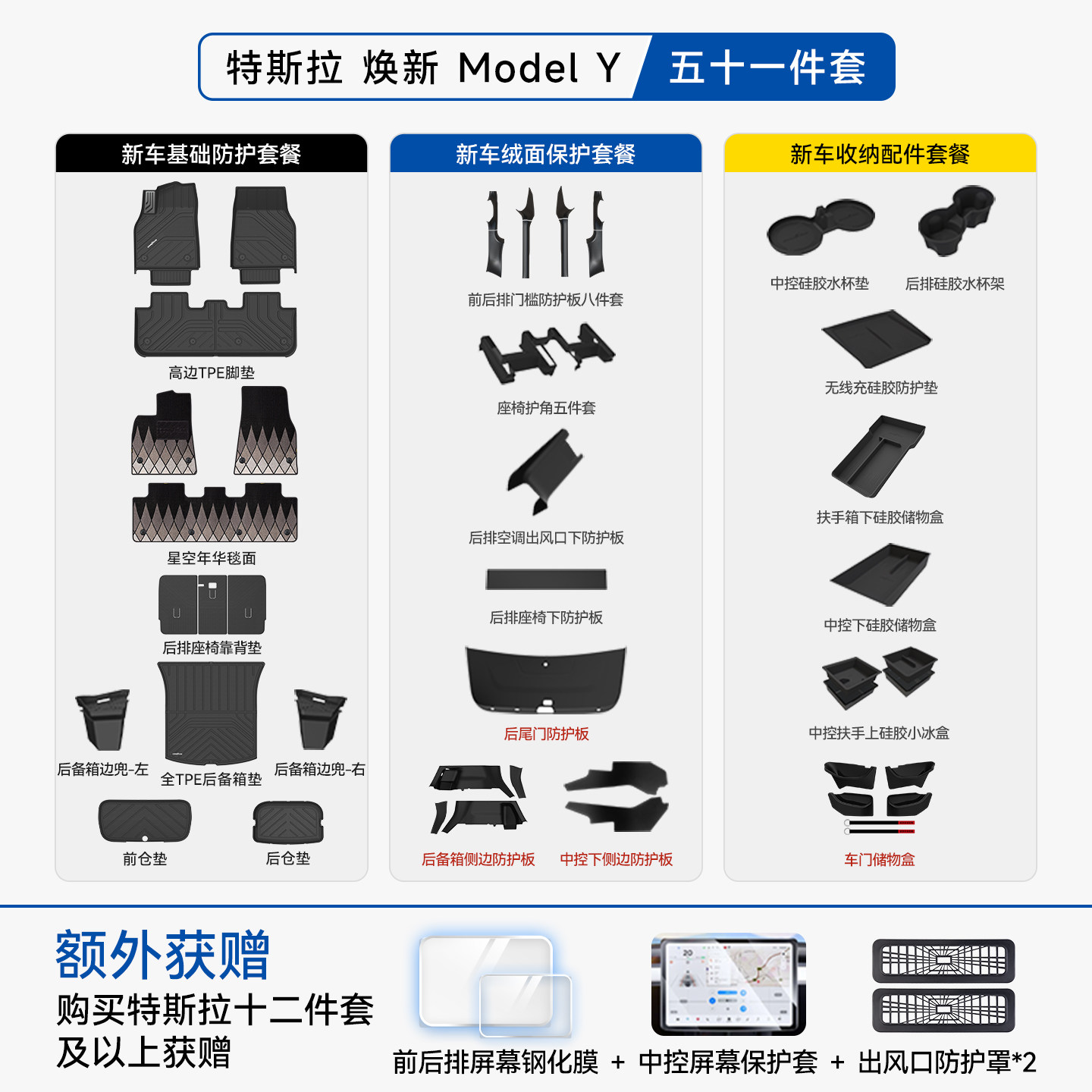 特斯拉 焕新 Model Y 五十一件套

新车基础防护套餐

高边TPE脚垫

星空年华毯面

后排座椅靠背垫

后备箱边兜-左

全TPE后备箱垫

后备箱边兜-右

前仓垫

后仓垫

新车绒面保护套餐

前后排门槛防护板八件套

座椅护角五件套

后排空调出风口下防护板

后排座椅下防护板

后尾门防护板

后备箱侧边防护板

中控下侧边防护板

新车收纳配件套餐

中控硅胶水杯垫

后排硅胶水杯架

无线充硅胶防护垫

扶手箱下硅胶储物盒

中控下硅胶储物盒

中控扶手上硅胶小冰盒

车门储物盒

额外获赠

购买特斯拉十二件套及以上获赠

前后排屏幕钢化膜 + 中控屏幕保护套 + 出风口防护罩*2