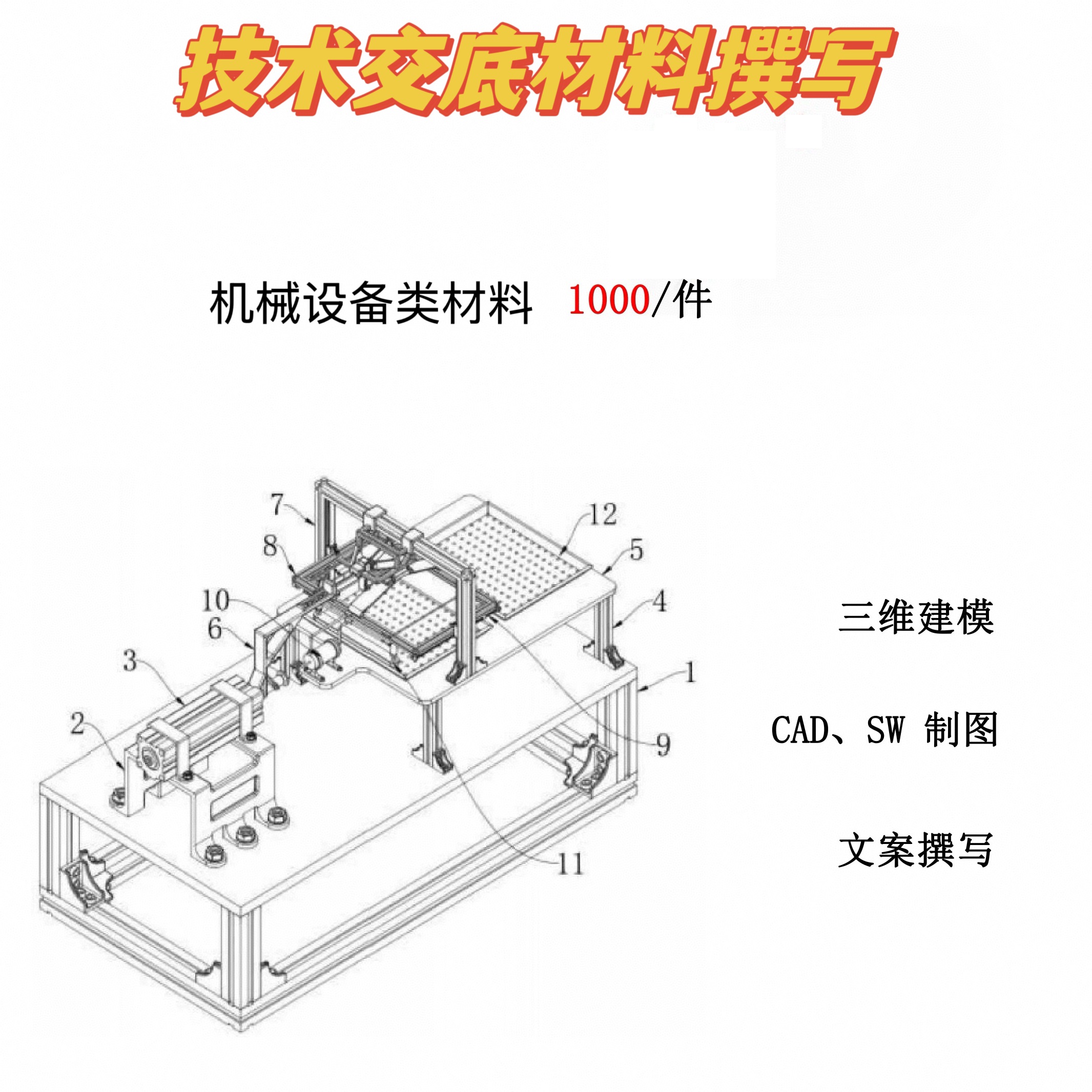 技术交底材料撰写

机械设备类材料 1000/件

7
12
8
5
10
4
6
3
1
2
9
11

三维建模

CAD、SW 制图

文案撰写