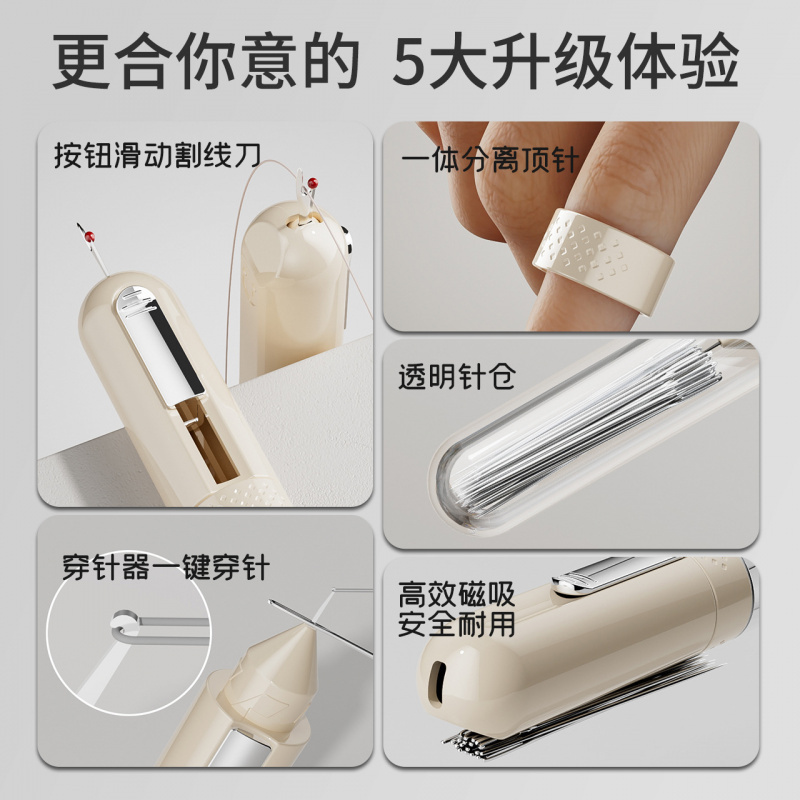 更合你意的 5大升级体验

按钮滑动割线刀

一体分离顶针

透明针仓

穿针器一键穿针

高效磁吸
安全耐用