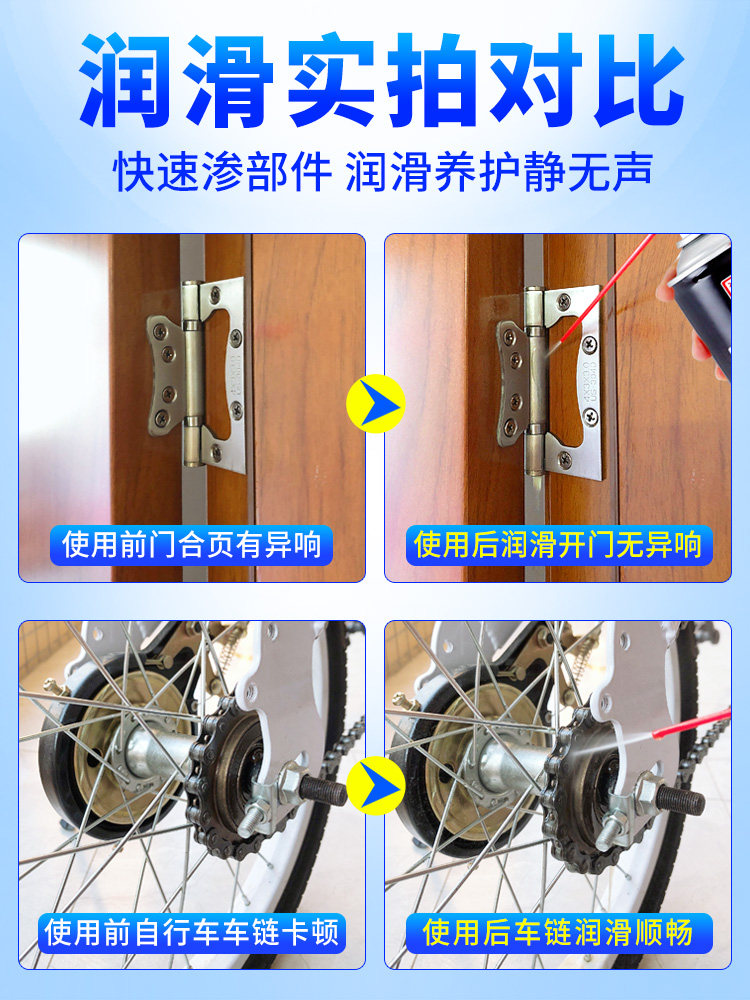 润滑实拍对比

快速渗部件 润滑养护静无声

使用前门合页有异响

使用后润滑开门无异响

使用前自行车车链卡顿

使用后车链润滑顺畅