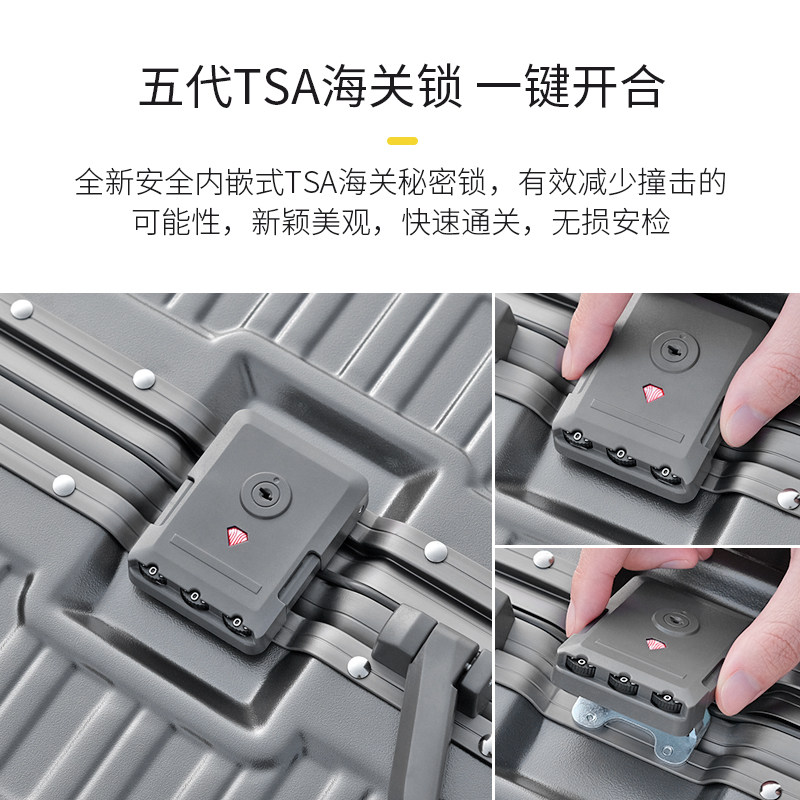 五代TSA海关锁 一键开合

全新安全内嵌式TSA海关秘密锁，有效减少撞击的可能性，新颖美观，快速通关，无损安检