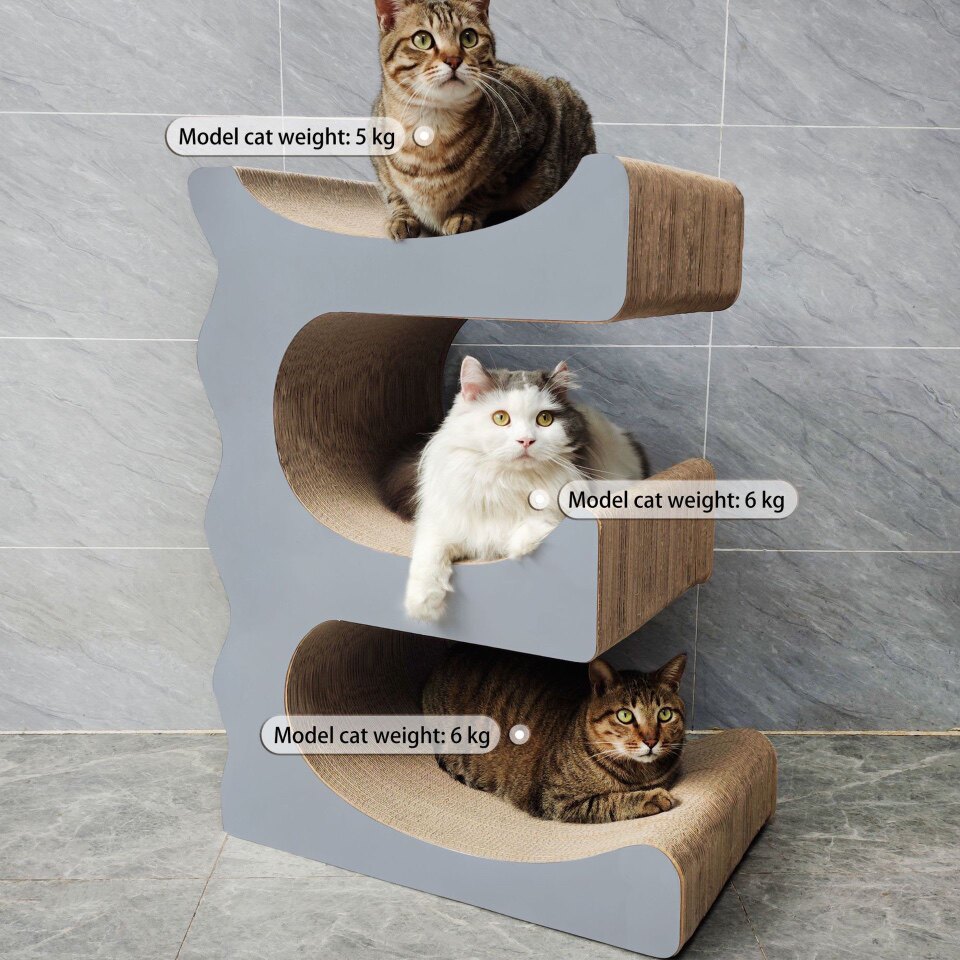 Model cat weight: 5 kg

Model cat weight: 6 kg

Model cat weight: 6 kg