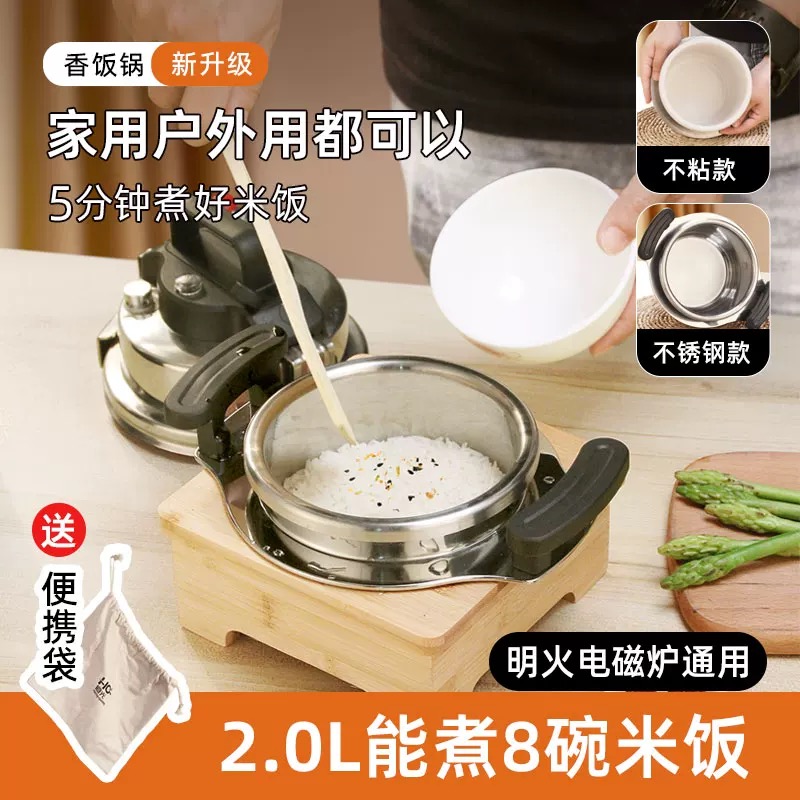 香饭锅 新升级

家用户外用都可以

5分钟煮好米饭

不粘款

不锈钢款

送

便携袋

明火电磁炉通用

2.0L能煮8碗米饭