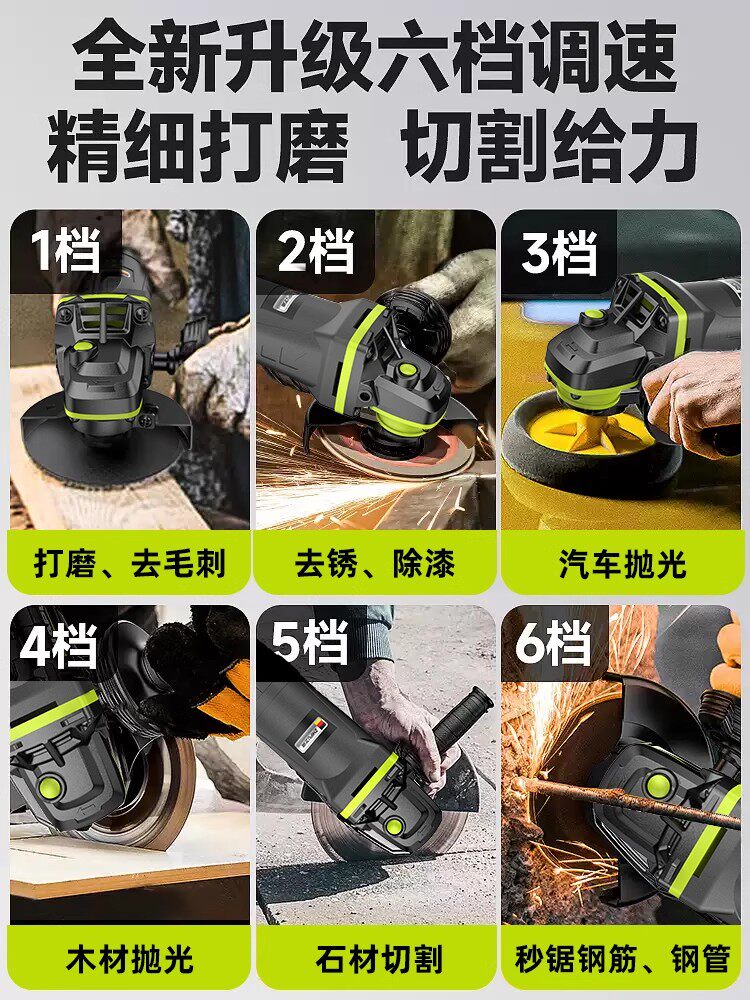 全新升级六档调速
精细打磨　切割给力

1档
打磨、去毛刺

2档
去锈、除漆

3档
汽车抛光

4档
木材抛光

5档
石材切割

6档
秒锯钢筋、钢管