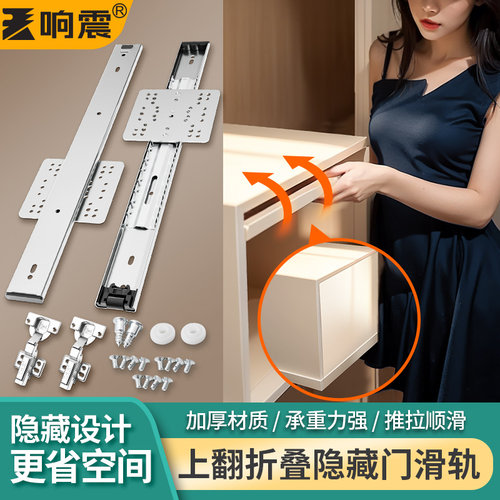 响震®

隐藏设计
更省空间

加厚材质 / 承重力强 / 推拉顺滑

上翻折叠隐藏门滑轨