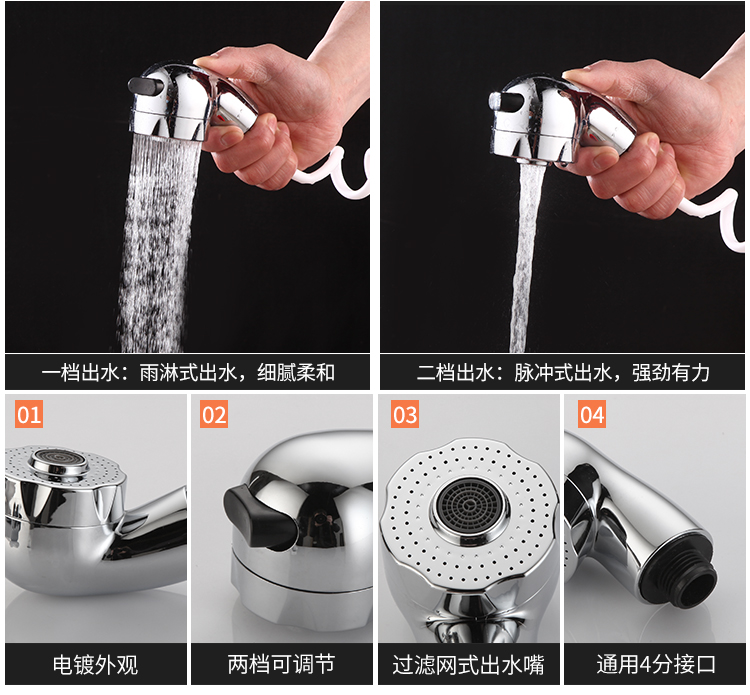 一档出水：雨淋式出水，细腻柔和

二档出水：脉冲式出水，强劲有力

01

电镀外观

02

两档可调节

03

过滤网式出水嘴

04

通用4分接口