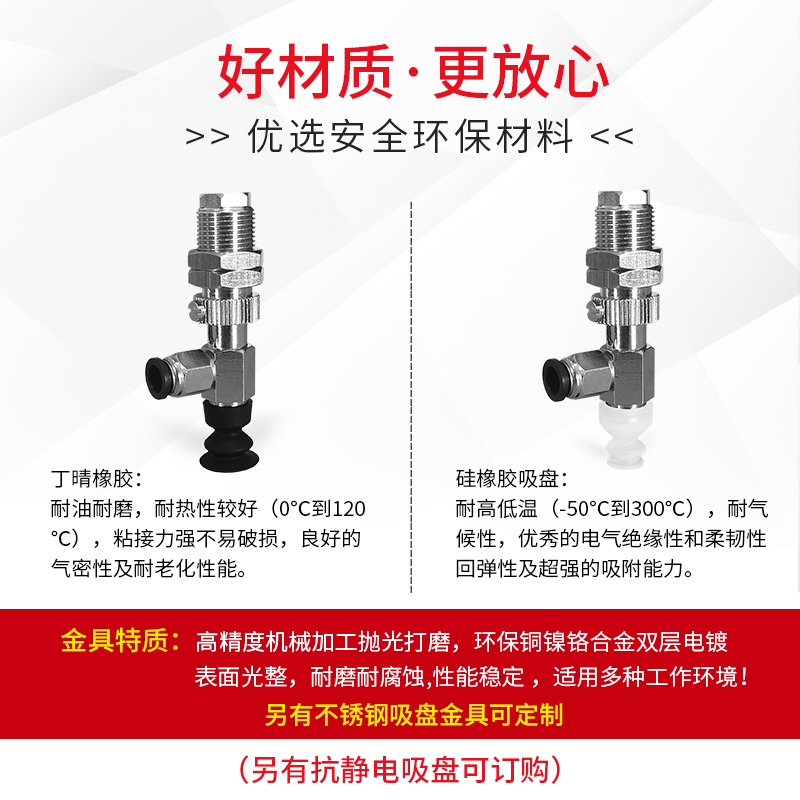 好材质·更放心

>> 优选安全环保材料 <<

丁晴橡胶：
耐油耐磨，耐热性较好（0°C到120°C），粘接力强不易破损，良好的气密性及耐老化性能。

硅橡胶吸盘：
耐高低温（-50°C到300°C），耐气候性，优秀的电气绝缘性和柔韧性回弹性及超强的吸附能力。

金具特质：高精度机械加工抛光打磨，环保铜镍铬合金双层电镀表面光整，耐磨耐腐蚀,性能稳定，适用多种工作环境！

另有不锈钢吸盘金具可定制

（另有抗静电吸盘可订购）