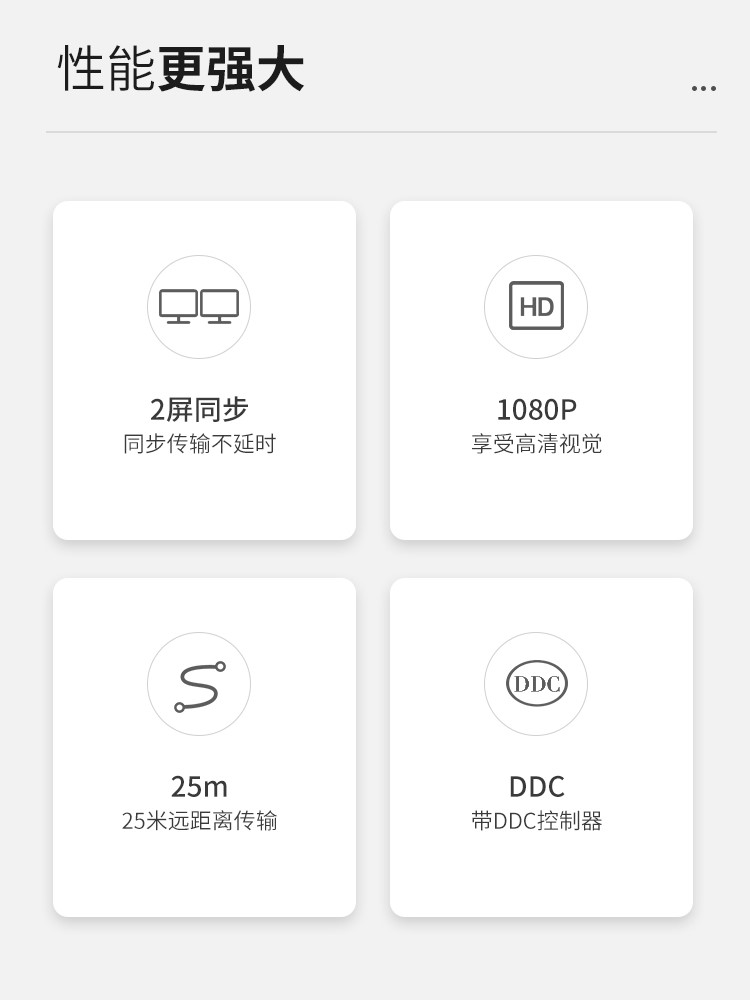 性能更强大

...

HD

2屏同步
同步传输不延时

1080P
享受高清视觉

DDC

25m
25米远距离传输

DDC
带DDC控制器