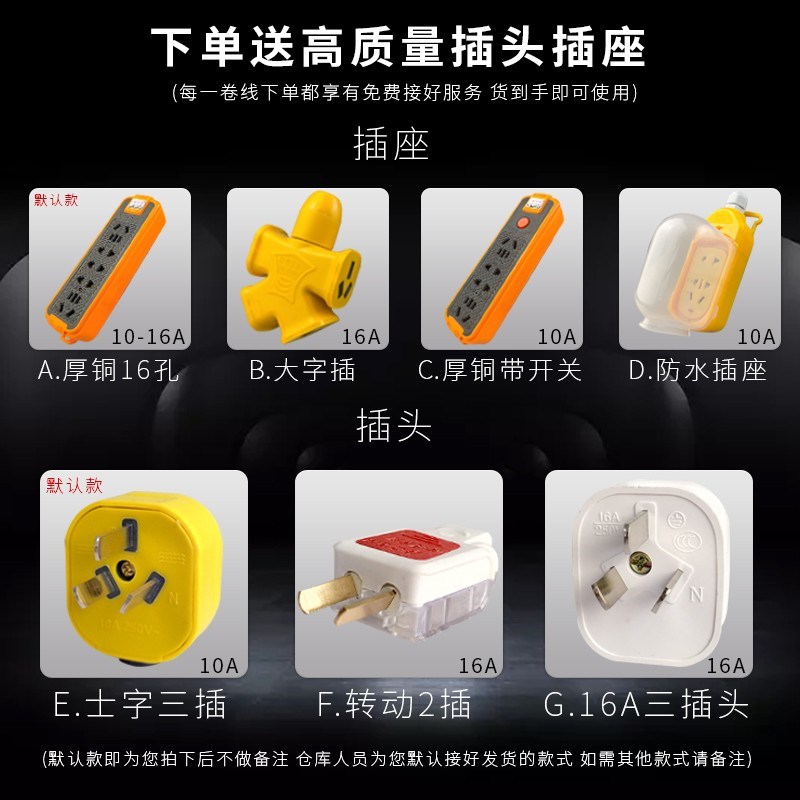 下单送高质量插头插座
(每一卷线下单都享有免费接好服务 货到手即可使用)

插座

默认款
10-16A
A.厚铜16孔

16A
B.大字插

10A
C.厚铜带开关

10A
D.防水插座

插头

默认款
N
10A 250V~
10A
E.士字三插

16A
F.转动2插

16A
250V
N
16A
G.16A三插头

(默认款即为您拍下后不做备注 仓库人员为您默认接好发货的款式 如需其他款式请备注)