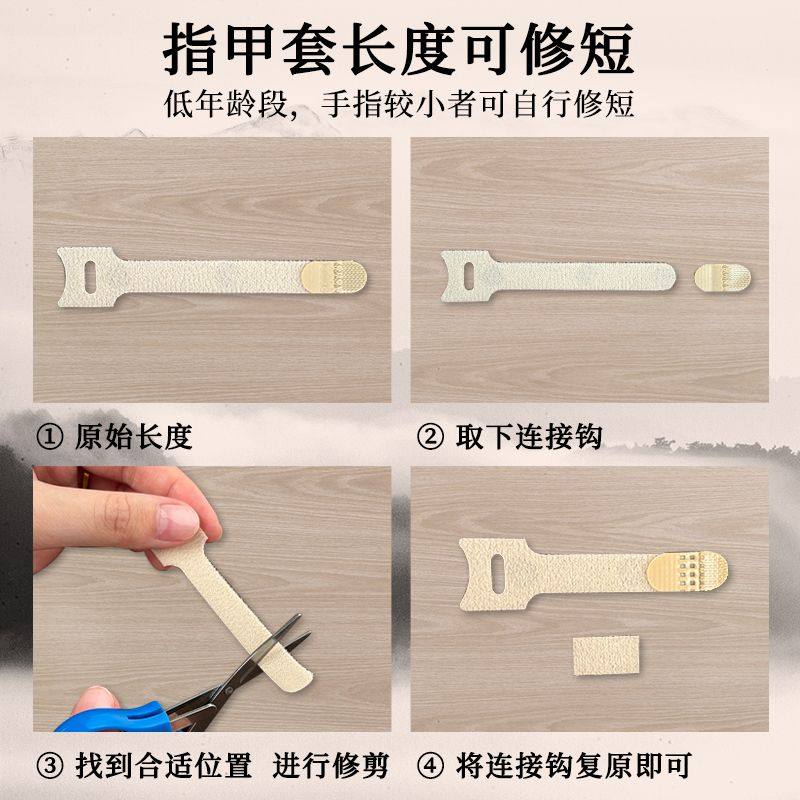 指甲套长度可修短

低年龄段，手指较小者可自行修短

① 原始长度

② 取下连接钩

③ 找到合适位置 进行修剪

④ 将连接钩复原即可