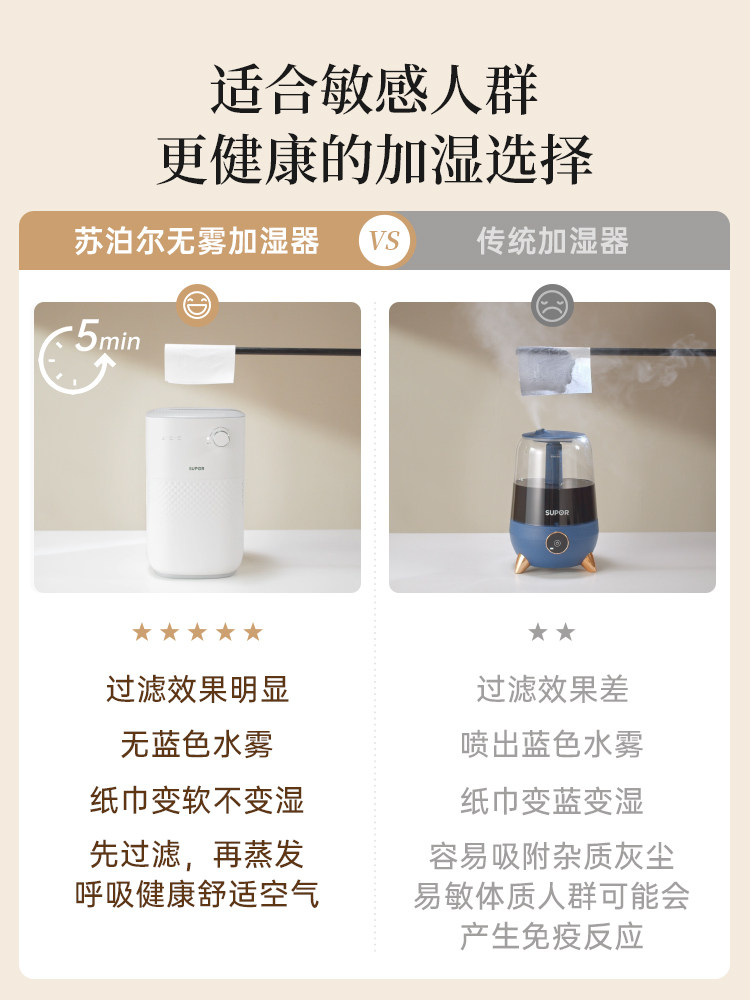 适合敏感人群
更健康的加湿选择

苏泊尔无雾加湿器

VS

传统加湿器

5min

SUPOR

★★★★★

过滤效果明显

无蓝色水雾

纸巾变软不变湿

先过滤，再蒸发
呼吸健康舒适空气

SUPOR

★★

过滤效果差

喷出蓝色水雾

纸巾变蓝变湿

容易吸附杂质灰尘
易敏体质人群可能会
产生免疫反应