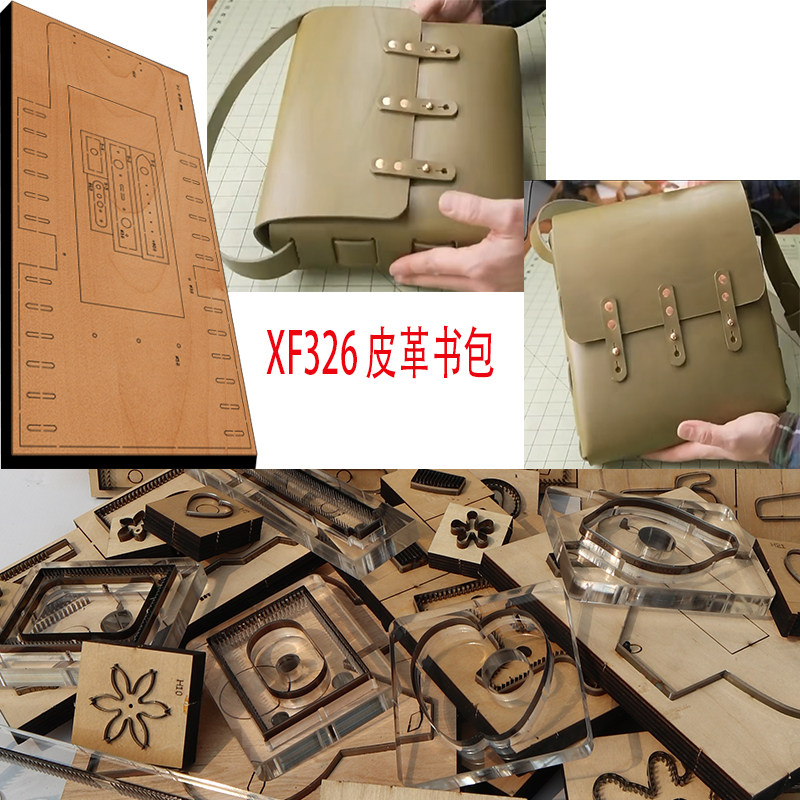 XF326 皮革书包