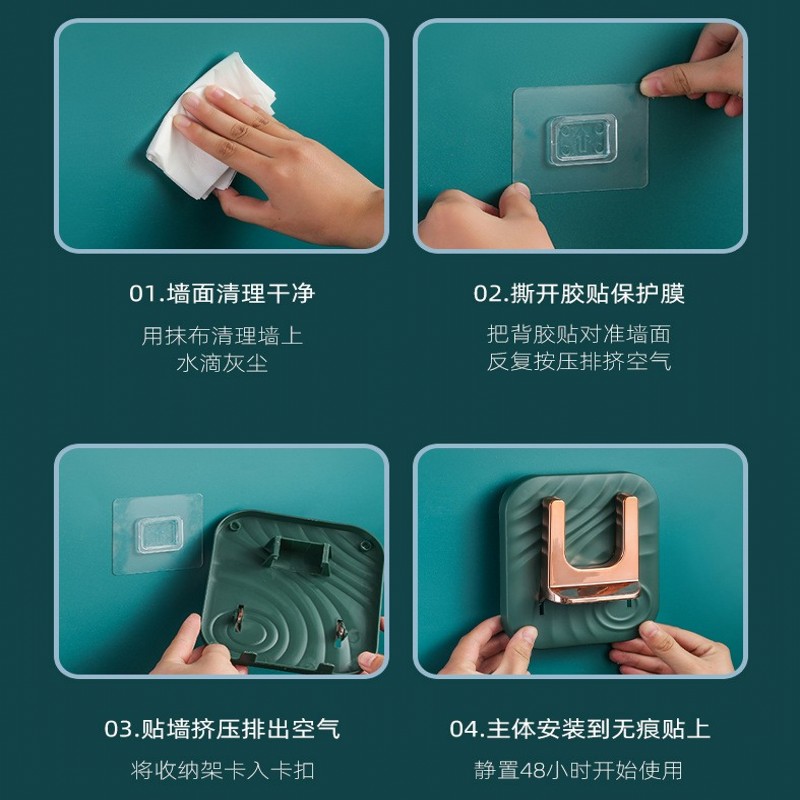 01.墙面清理干净

用抹布清理墙上
水滴灰尘

02.撕开胶贴保护膜

把背胶贴对准墙面
反复按压排挤空气

03.贴墙挤压排出空气

将收纳架卡入卡扣

04.主体安装到无痕贴上

静置48小时开始使用