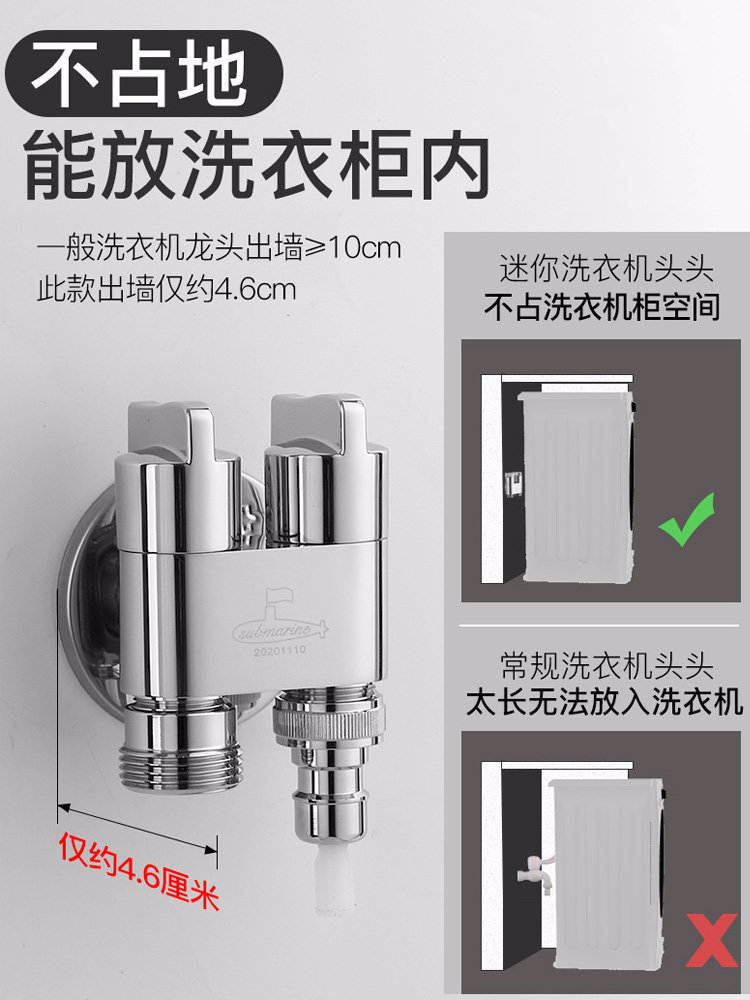 不占地
能放洗衣柜内

一般洗衣机龙头出墙≥10cm
此款出墙仅约4.6cm

迷你洗衣机头头
不占洗衣机柜空间

submarine
20201110

仅约4.6厘米

常规洗衣机头头
太长无法放入洗衣机