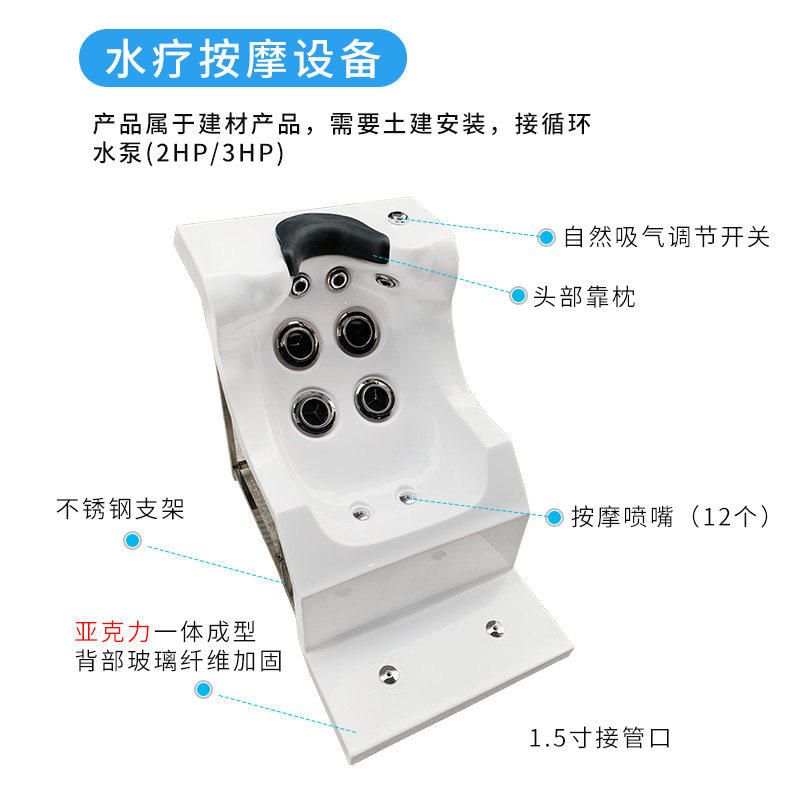 水疗按摩设备

产品属于建材产品，需要土建安装，接循环水泵(2HP/3HP)

自然吸气调节开关

头部靠枕

不锈钢支架

按摩喷嘴（12个）

亚克力一体成型
背部玻璃纤维加固

1.5寸接管口