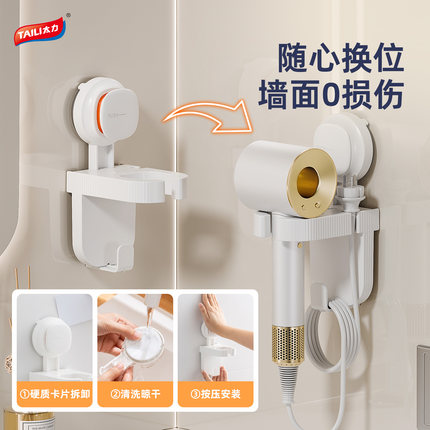 TAILI太力®

随心换位
墙面0损伤

①硬质卡片拆卸

②清洗晾干

③按压安装