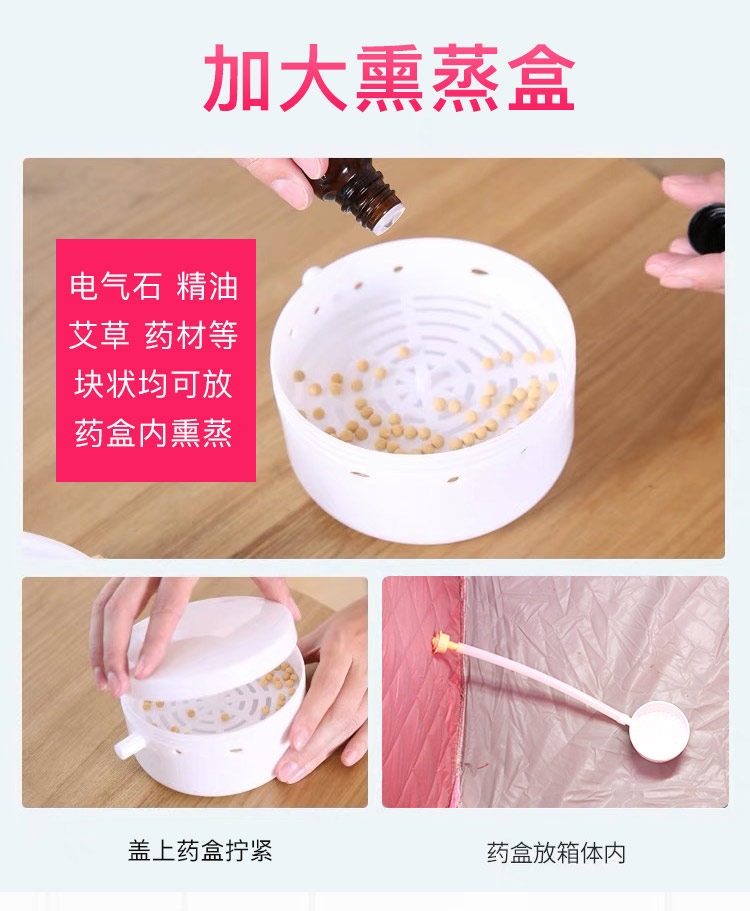 加大熏蒸盒

电气石 精油
艾草 药材等
块状均可放
药盒内熏蒸

盖上药盒拧紧

药盒放箱体内