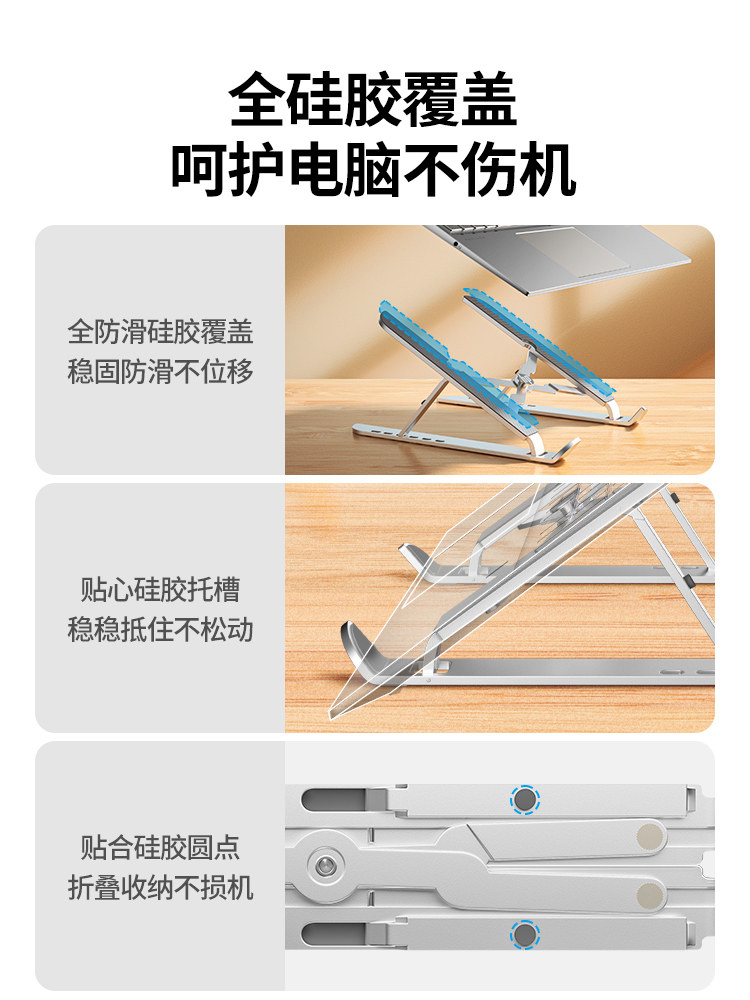 全硅胶覆盖
呵护电脑不伤机

全防滑硅胶覆盖
稳固防滑不位移

贴心硅胶托槽
稳稳抵住不松动

贴合硅胶圆点
折叠收纳不损机