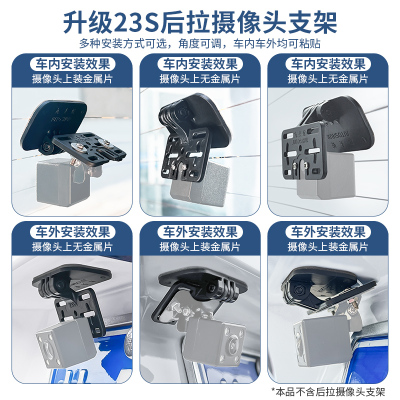 升级23S后拉摄像头支架
多种安装方式可选，角度可调，车内车外均可粘贴

车内安装效果
摄像头上装金属片

车内安装效果
摄像头上无金属片

车内安装效果
摄像头上无金属片

车外安装效果
摄像头上无金属片

车外安装效果
摄像头上装金属片

车外安装效果
摄像头上装金属片

*本品不含后拉摄像头支架