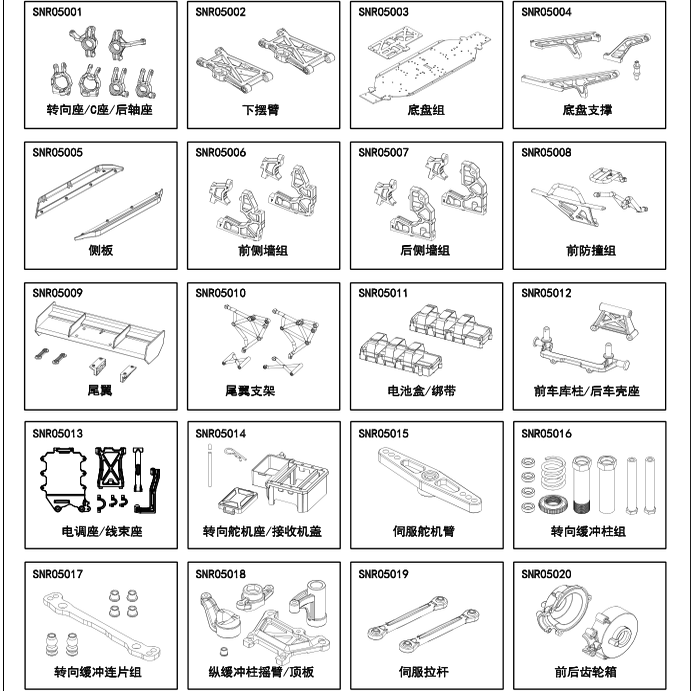 SNR05001
转向座/C座/后轴座

SNR05002
下摆臂

SNR05003
底盘组

SNR05004
底盘支撑

SNR05005
侧板

SNR05006
前侧墙组

SNR05007
后侧墙组

SNR05008
前防撞组

SNR05009
尾翼

SNR05010
尾翼支架

SNR05011
电池盒/绑带

SNR05012
前车库柱/后车壳座

SNR05013
电调座/线束座

SNR05014
转向舵机座/接收机盖

SNR05015
伺服舵机臂

SNR05016
转向缓冲柱组

SNR05017
转向缓冲连片组

SNR05018
纵缓冲柱摇臂/顶板

SNR05019
伺服拉杆

SNR05020
前后齿轮箱