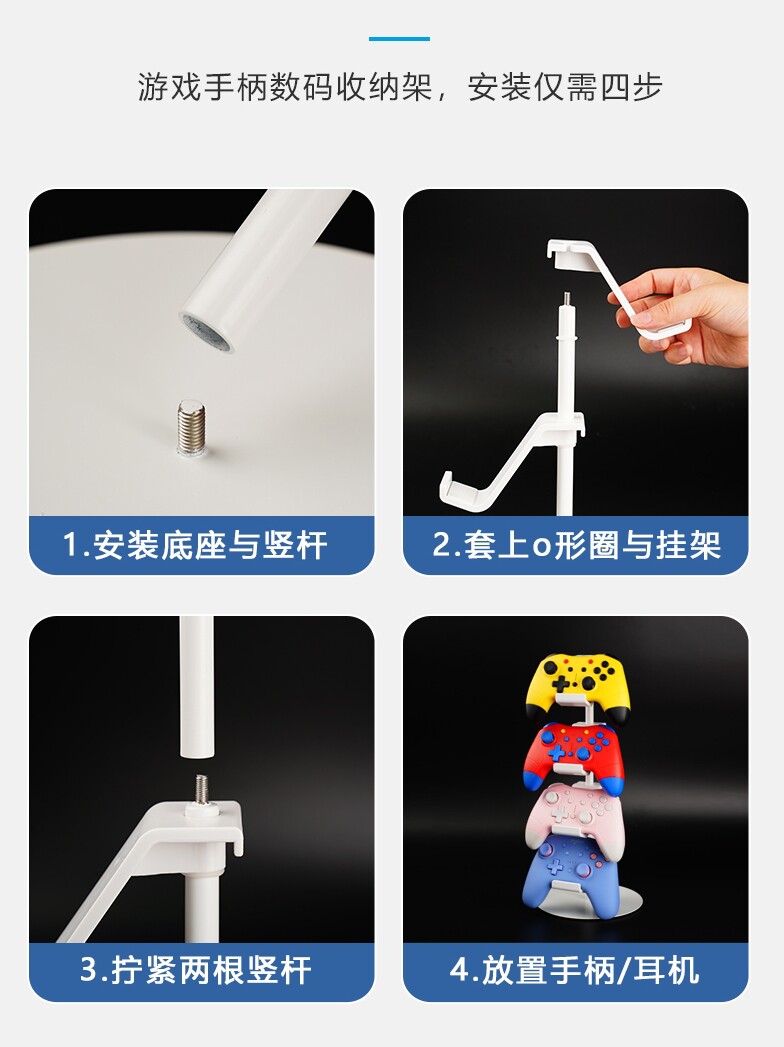 游戏手柄数码收纳架，安装仅需四步

1.安装底座与竖杆

2.套上o形圈与挂架

3.拧紧两根竖杆

4.放置手柄/耳机