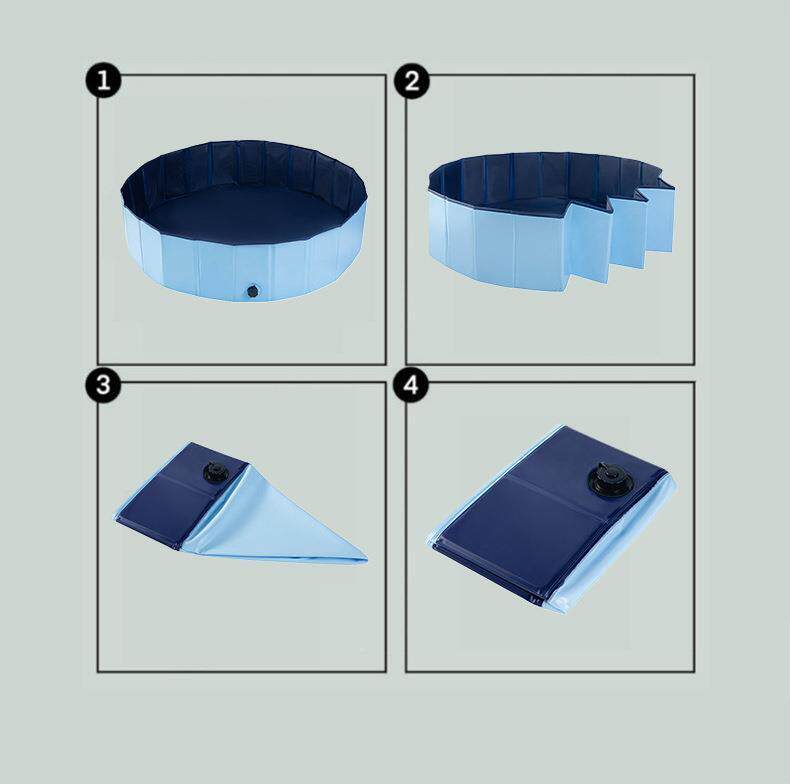 1

2

3

4