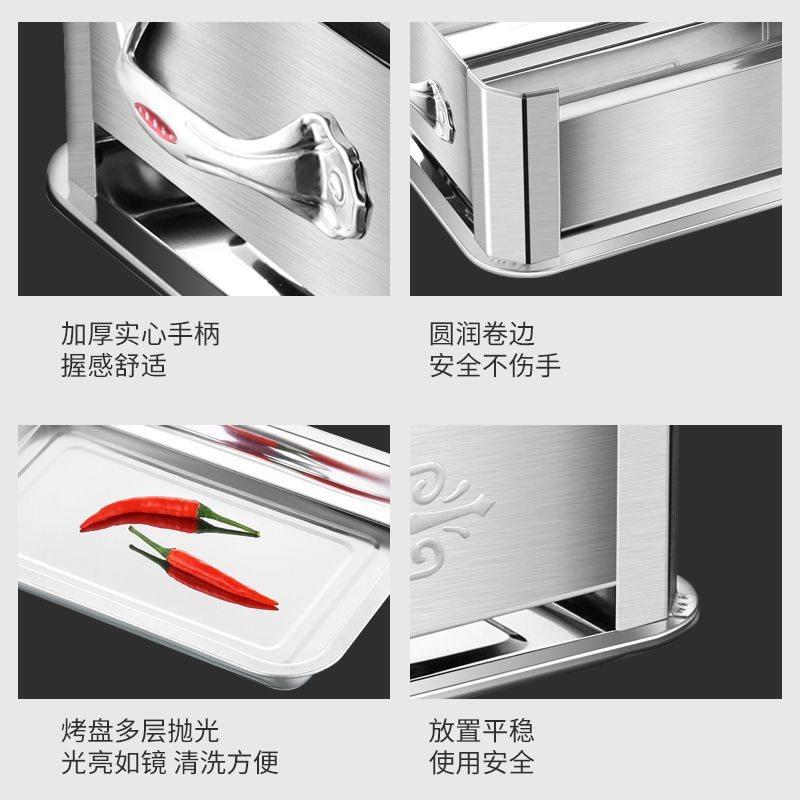 加厚实心手柄
握感舒适

圆润卷边
安全不伤手

烤盘多层抛光
光亮如镜 清洗方便

放置平稳
使用安全