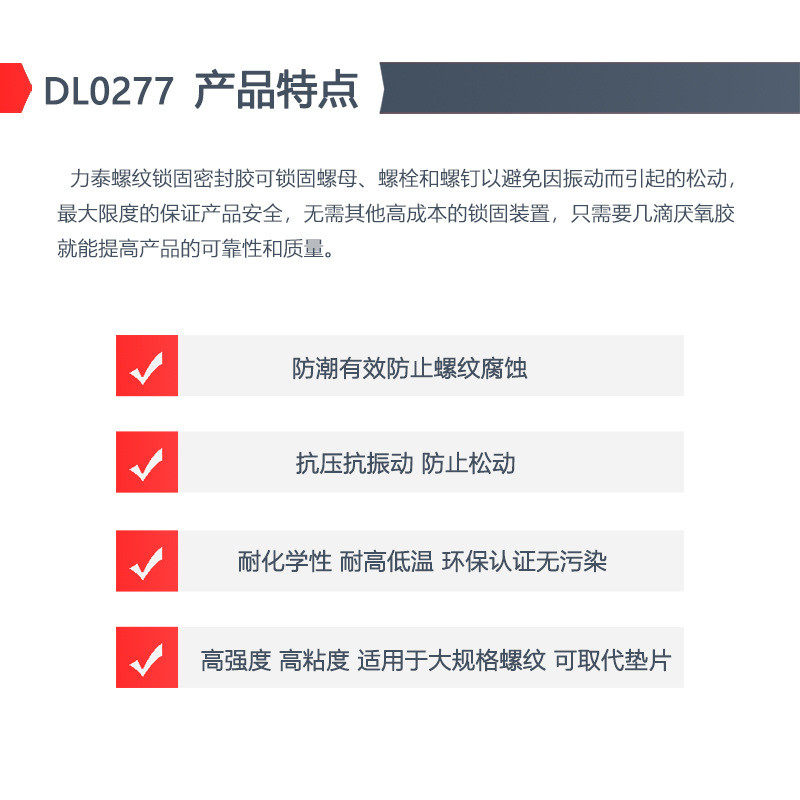 DL0277 产品特点

力泰螺纹锁固密封胶可锁固螺母、螺栓和螺钉以避免因振动而引起的松动，最大限度的保证产品安全，无需其他高成本的锁固装置，只需要几滴厌氧胶就能提高产品的可靠性和质量。

防潮有效防止螺纹腐蚀

抗压抗振动 防止松动

耐化学性 耐高低温 环保认证无污染

高强度 高粘度 适用于大规格螺纹 可取代垫片