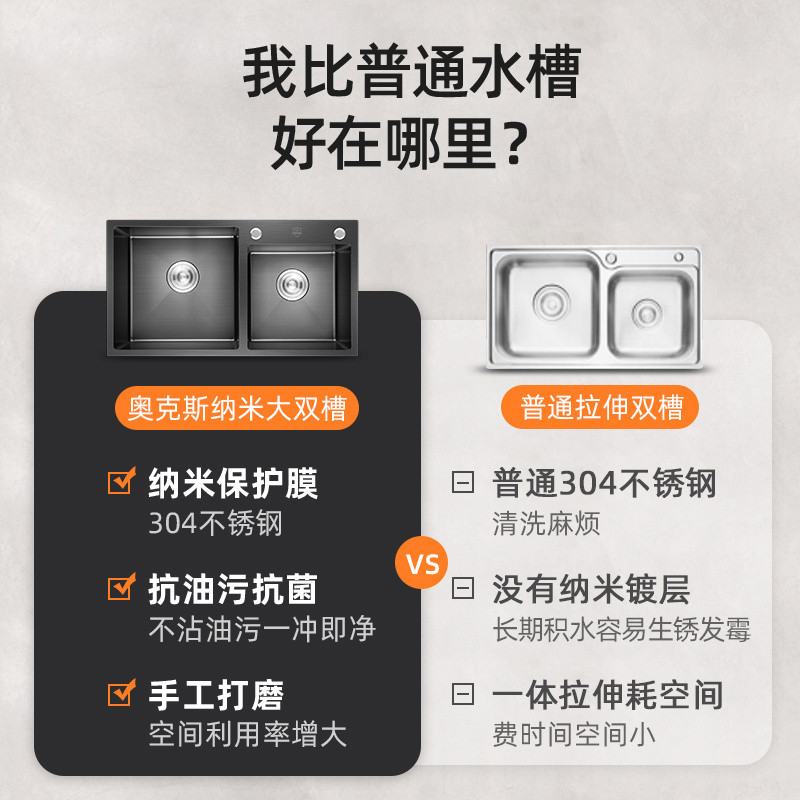 我比普通水槽
好在哪里？

奥克斯纳米大双槽

纳米保护膜
304不锈钢

抗油污抗菌
不沾油污一冲即净

手工打磨
空间利用率增大

VS

普通拉伸双槽

普通304不锈钢
清洗麻烦

没有纳米镀层
长期积水容易生锈发霉

一体拉伸耗空间
费时间空间小