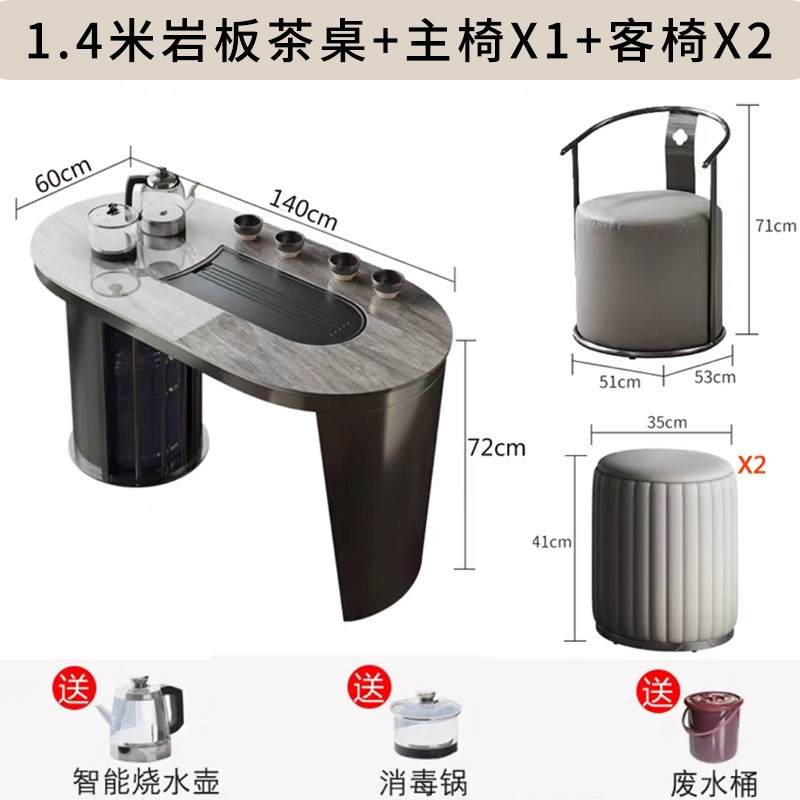 1.4米岩板茶桌+主椅X1+客椅X2

60cm
140cm
72cm

71cm
51cm
53cm

35cm
X2
41cm

送
智能烧水壶

送
消毒锅

送
废水桶