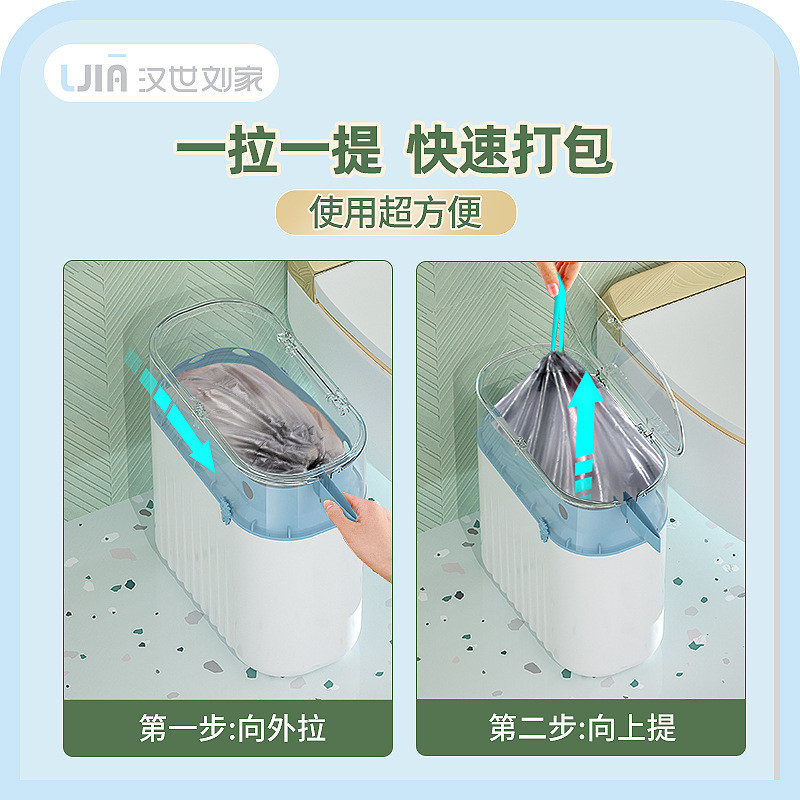 LJIA 汉世刘家

一拉一提 快速打包

使用超方便

第一步:向外拉

第二步:向上提