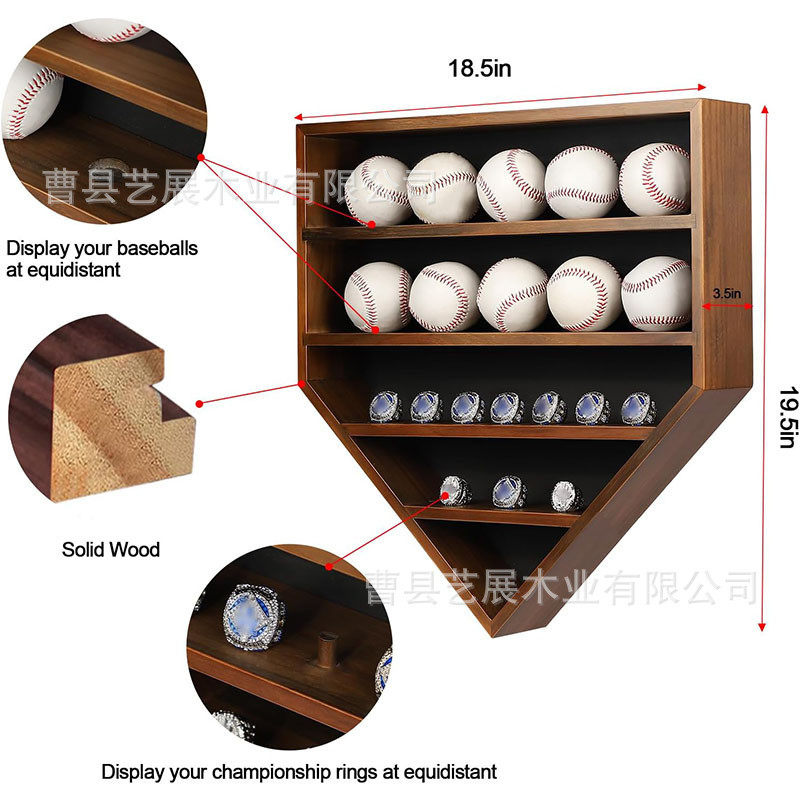 18.5in

曹县艺展木业有限公司

Display your baseballs at equidistant

3.5in

19.5in

Solid Wood

曹县艺展木业有限公司

Display your championship rings at equidistant