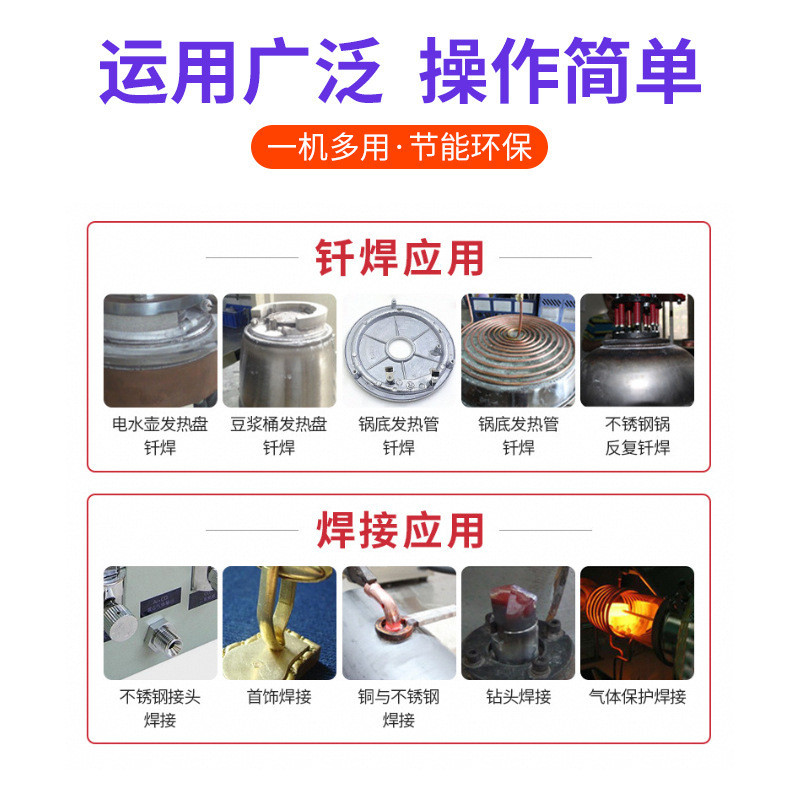 运用广泛 操作简单

一机多用·节能环保

钎焊应用

电水壶发热盘钎焊

豆浆桶发热盘钎焊

锅底发热管钎焊

锅底发热管钎焊

不锈钢锅反复钎焊

焊接应用

不锈钢接头焊接

首饰焊接

铜与不锈钢焊接

钻头焊接

气体保护焊接