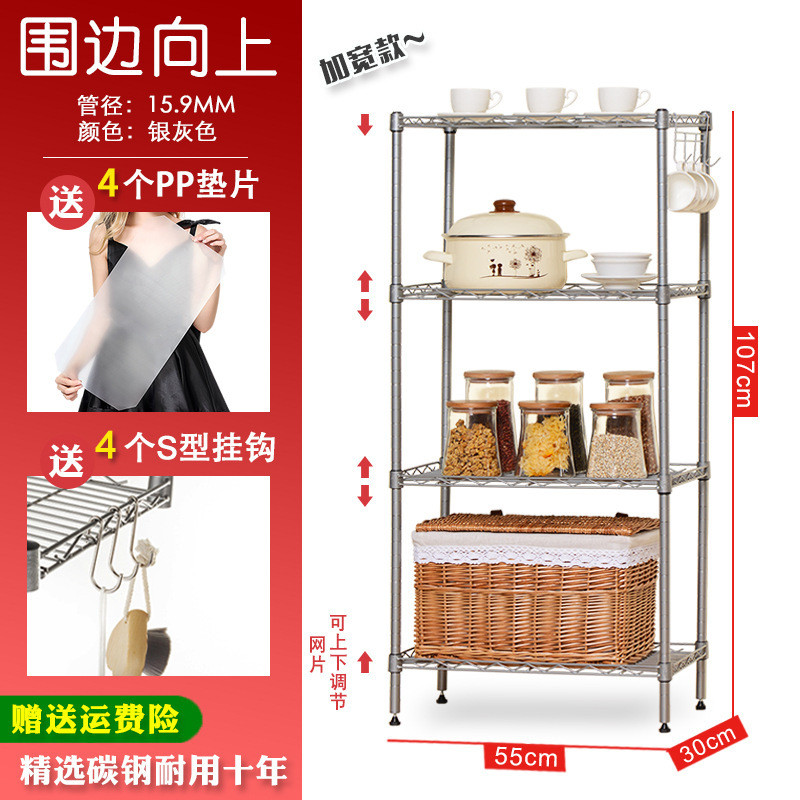 围边向上

管径：15.9MM
颜色：银灰色

送 4个PP垫片

送 4个S型挂钩

赠送运费险

精选碳钢耐用十年

加宽款~

107cm

网片可上下调节

55cm

30cm