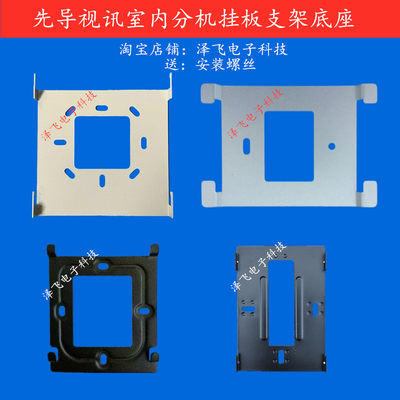 先导视讯室内分机挂板支架底座

淘宝店铺：泽飞电子科技
送：安装螺丝

泽飞电子科技

泽飞电子科技

泽飞电子科技

泽飞电子科技