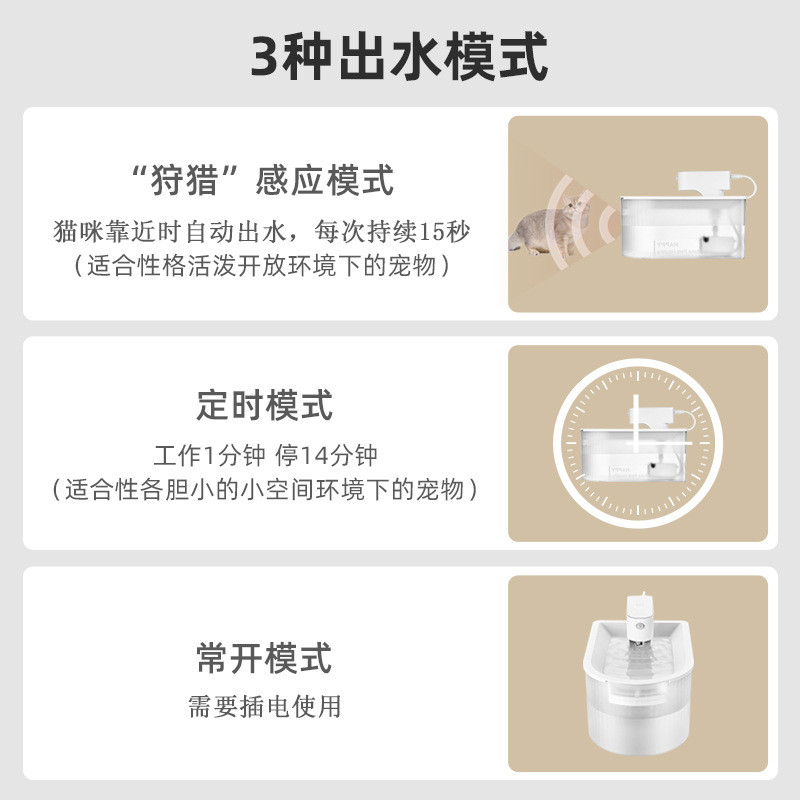 3种出水模式

“狩猎”感应模式

猫咪靠近时自动出水，每次持续15秒
（适合性格活泼开放环境下的宠物）

定时模式

工作1分钟 停14分钟
（适合性各胆小的小空间环境下的宠物）

常开模式

需要插电使用